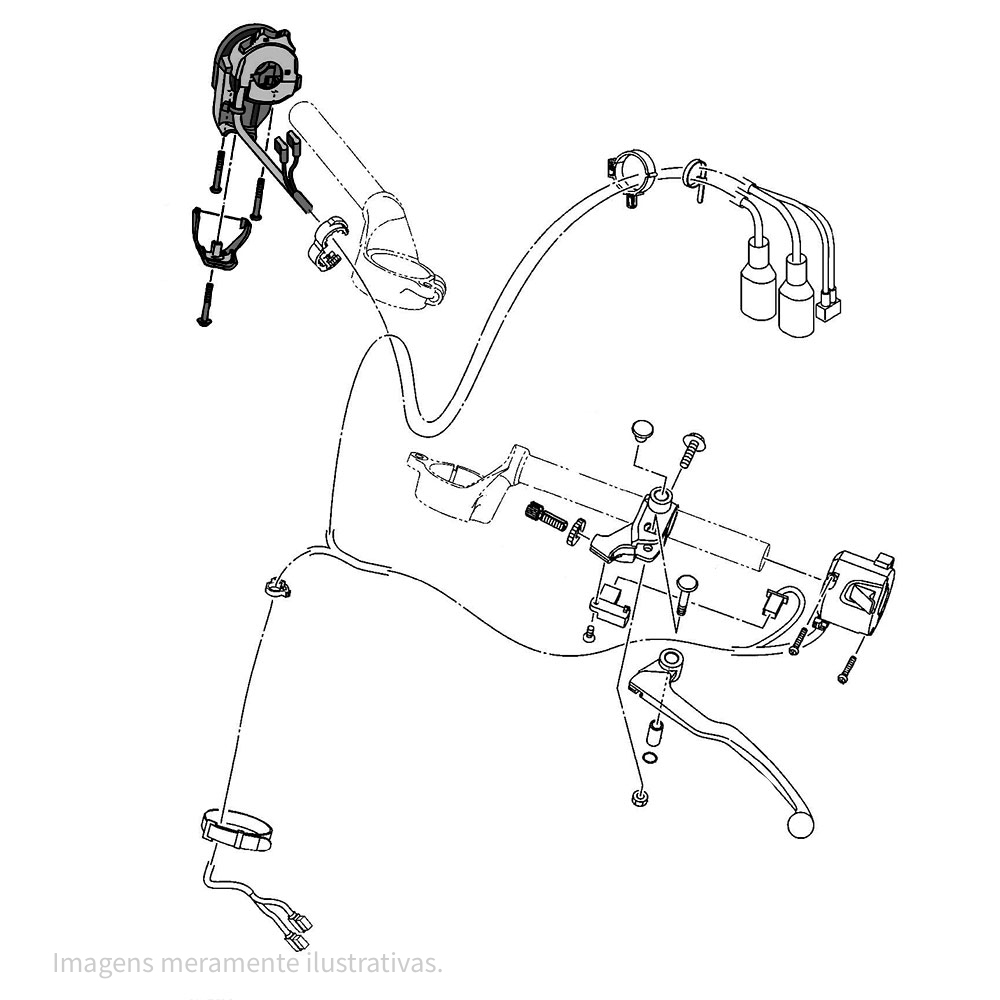 Imagens meramente ilustrativas.