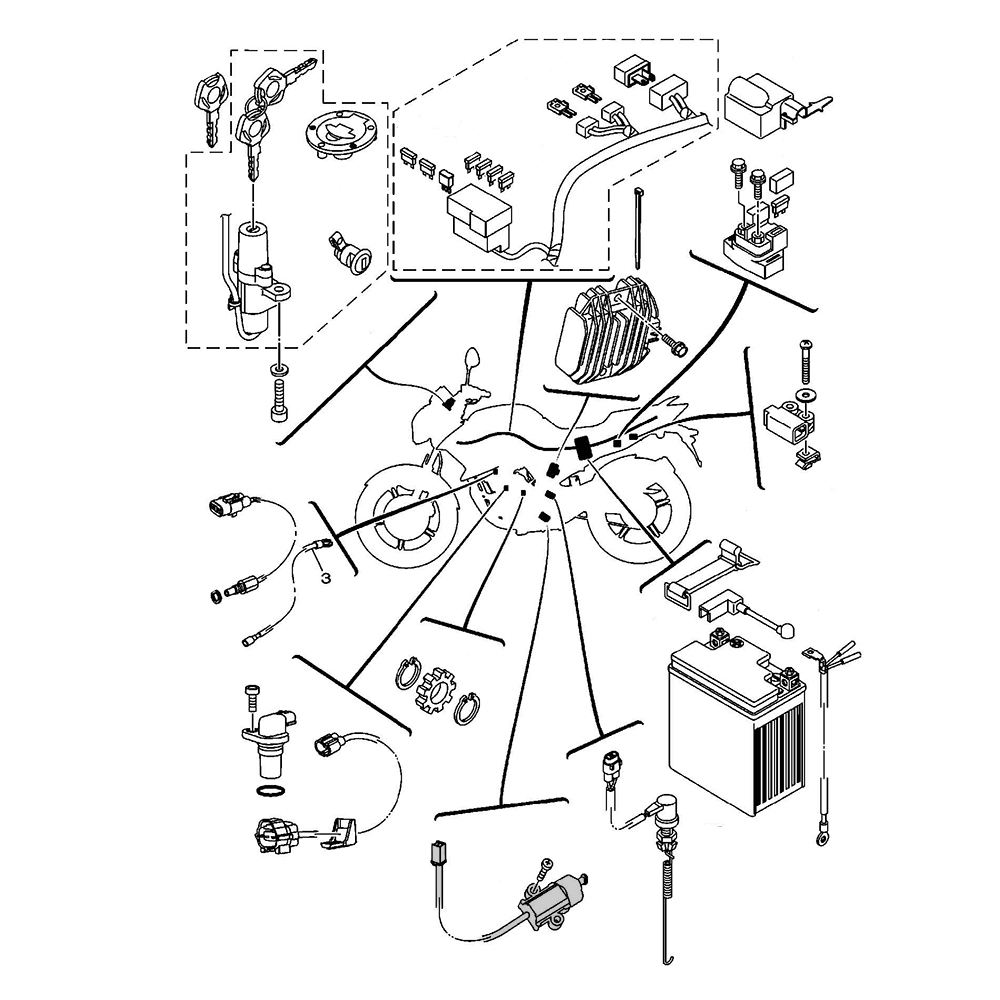 3