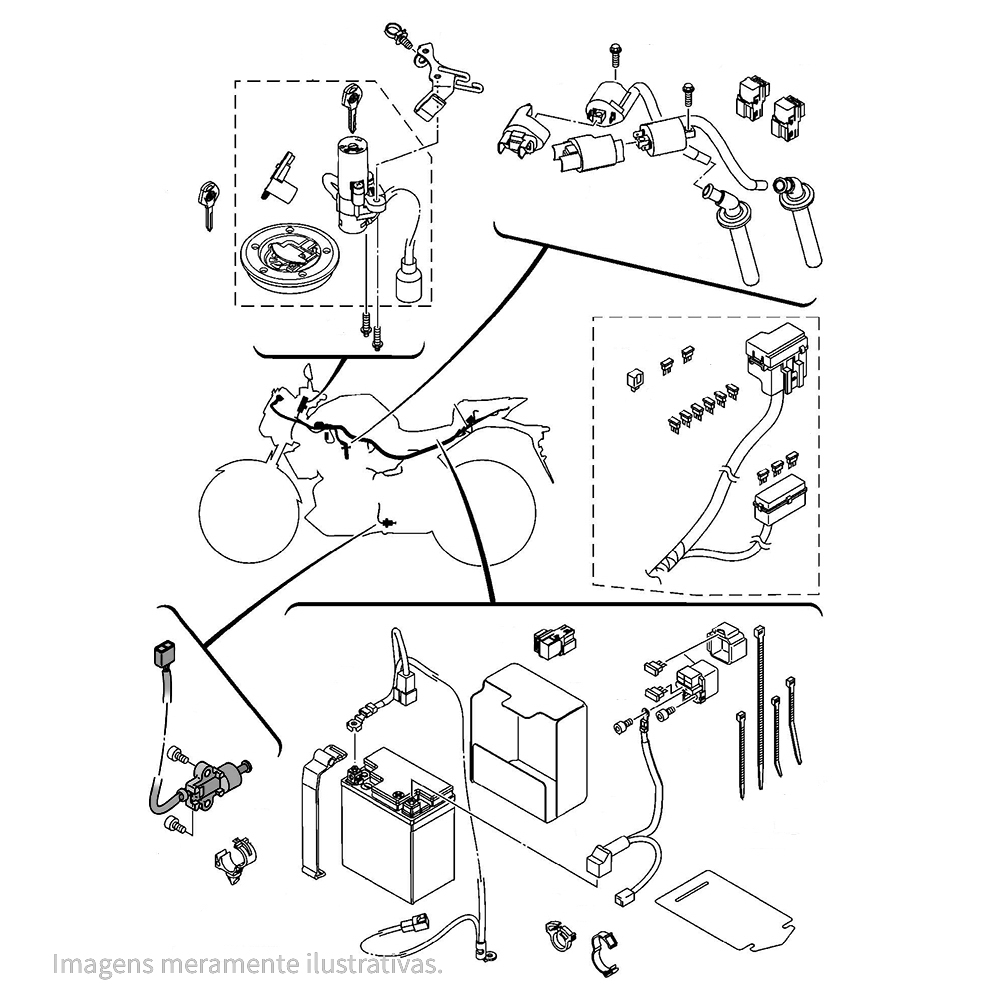 Imagens meramente ilustrativas.