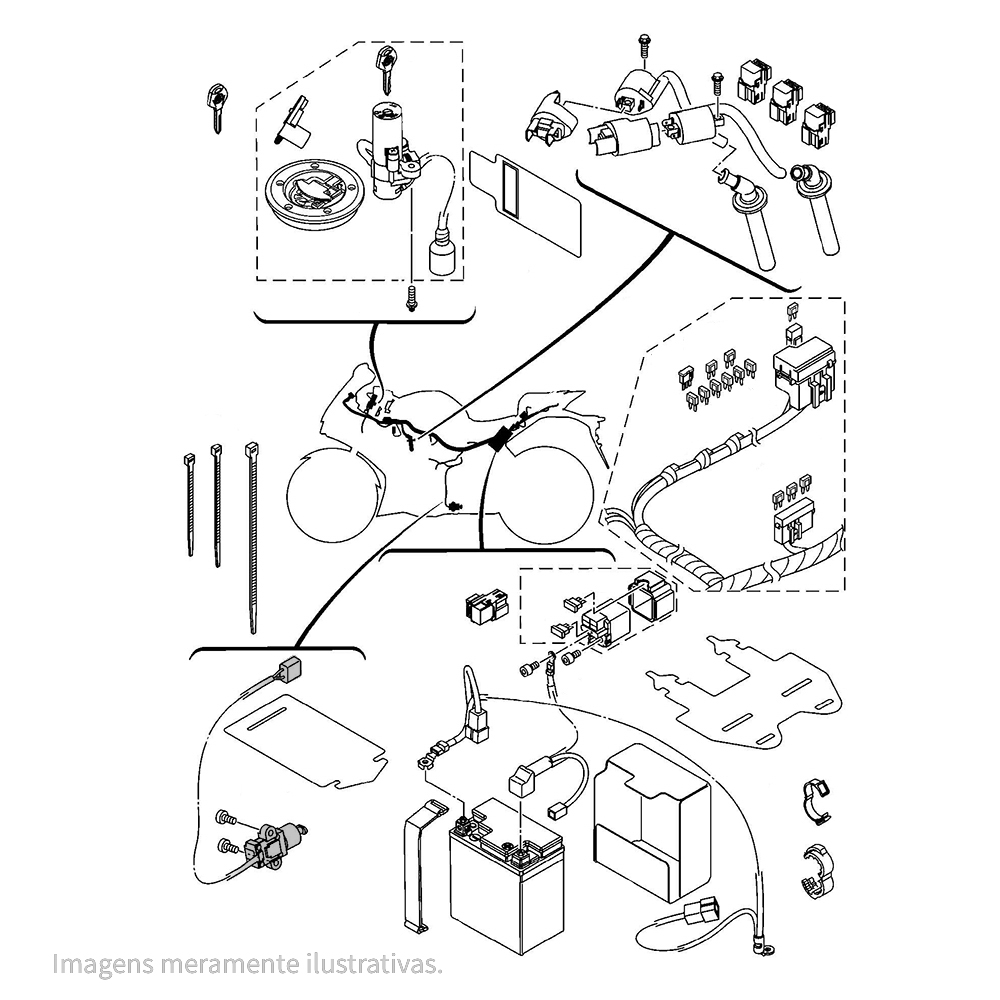 Imagens meramente ilustrativas.