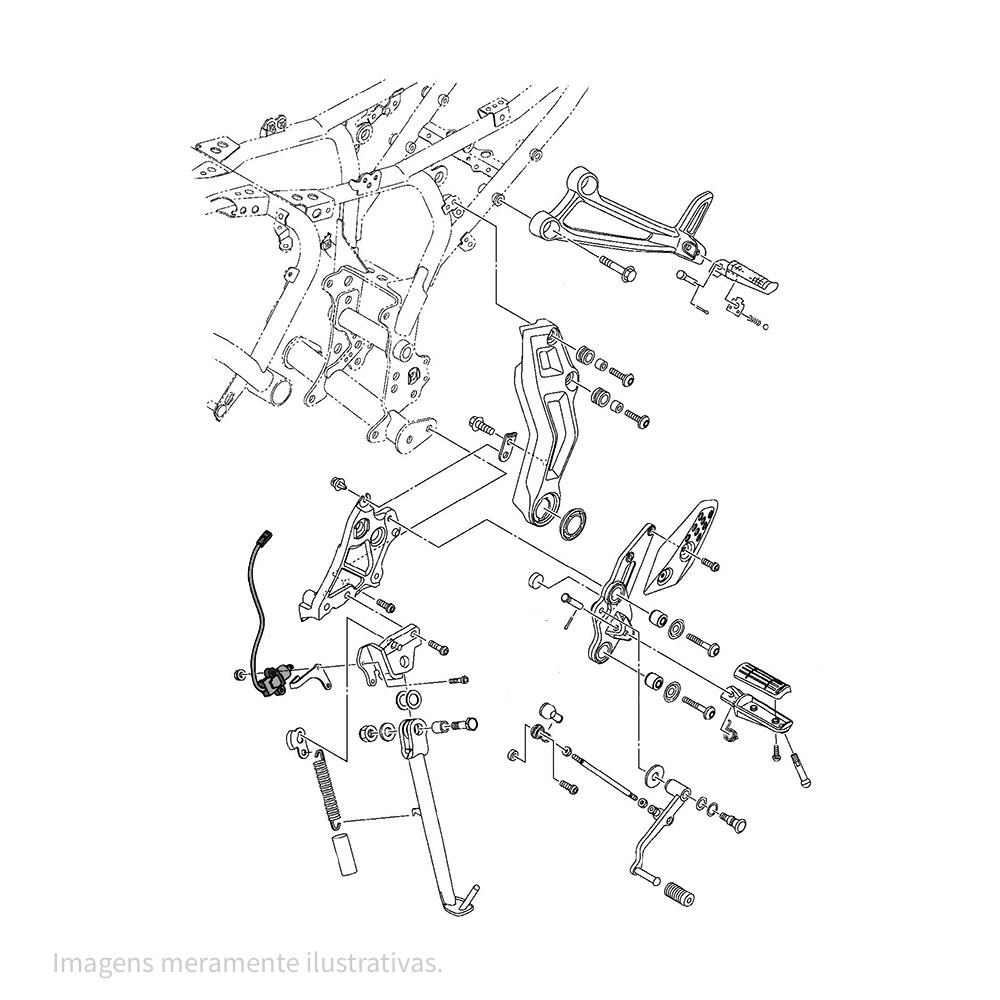 Imagens meramente ilustrativas.