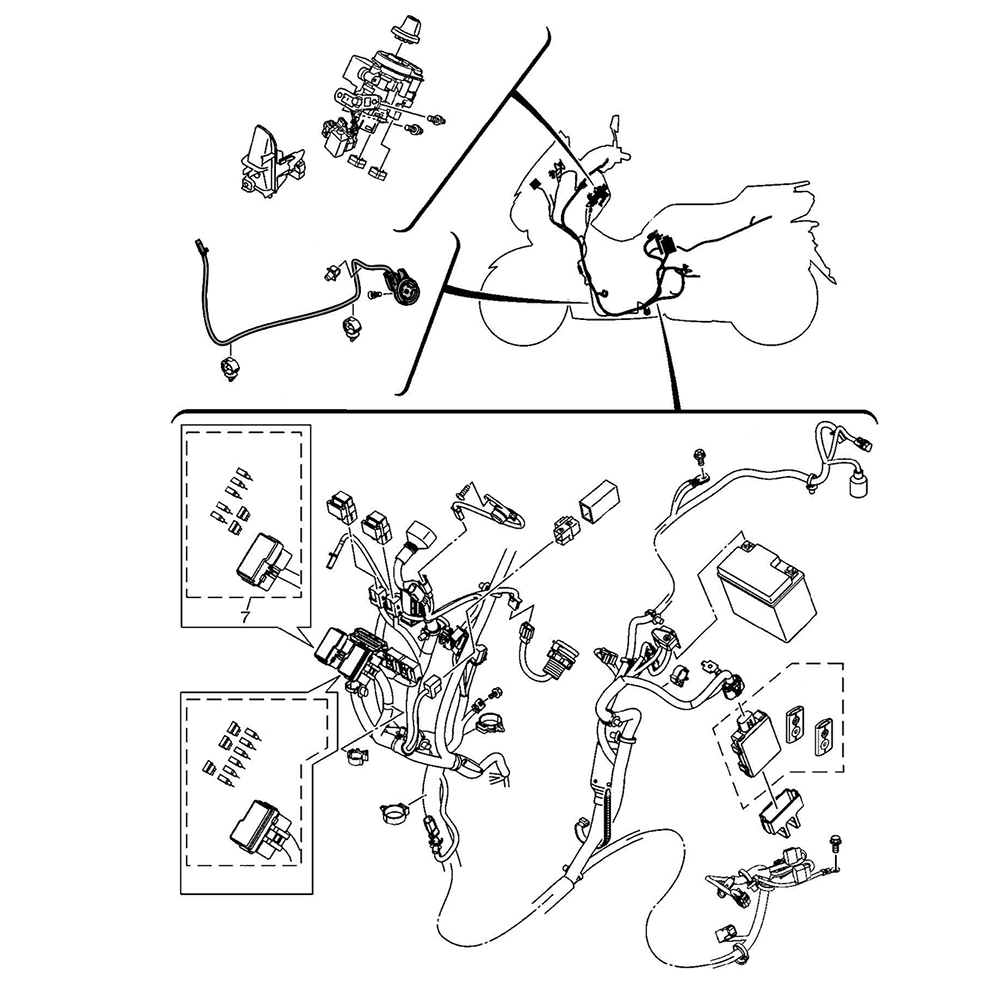 7