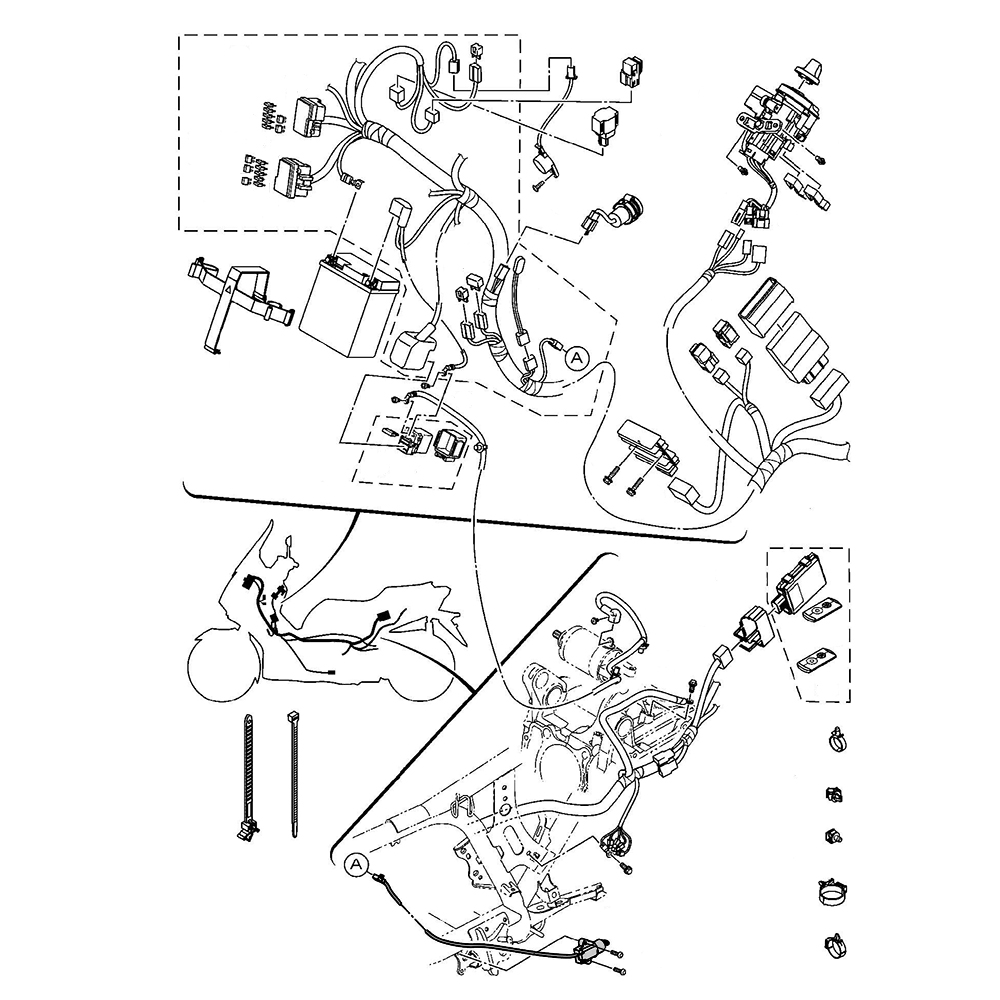 A

A