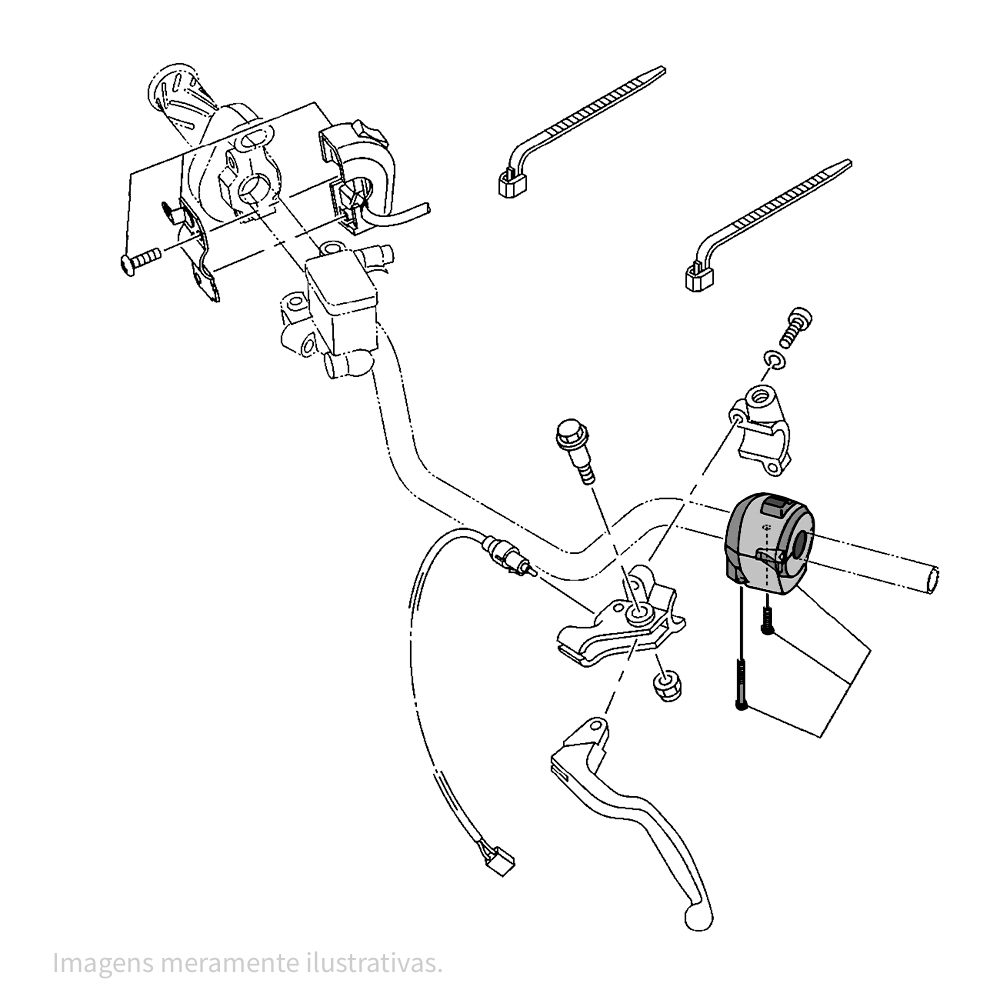 Imagens meramente ilustrativas.