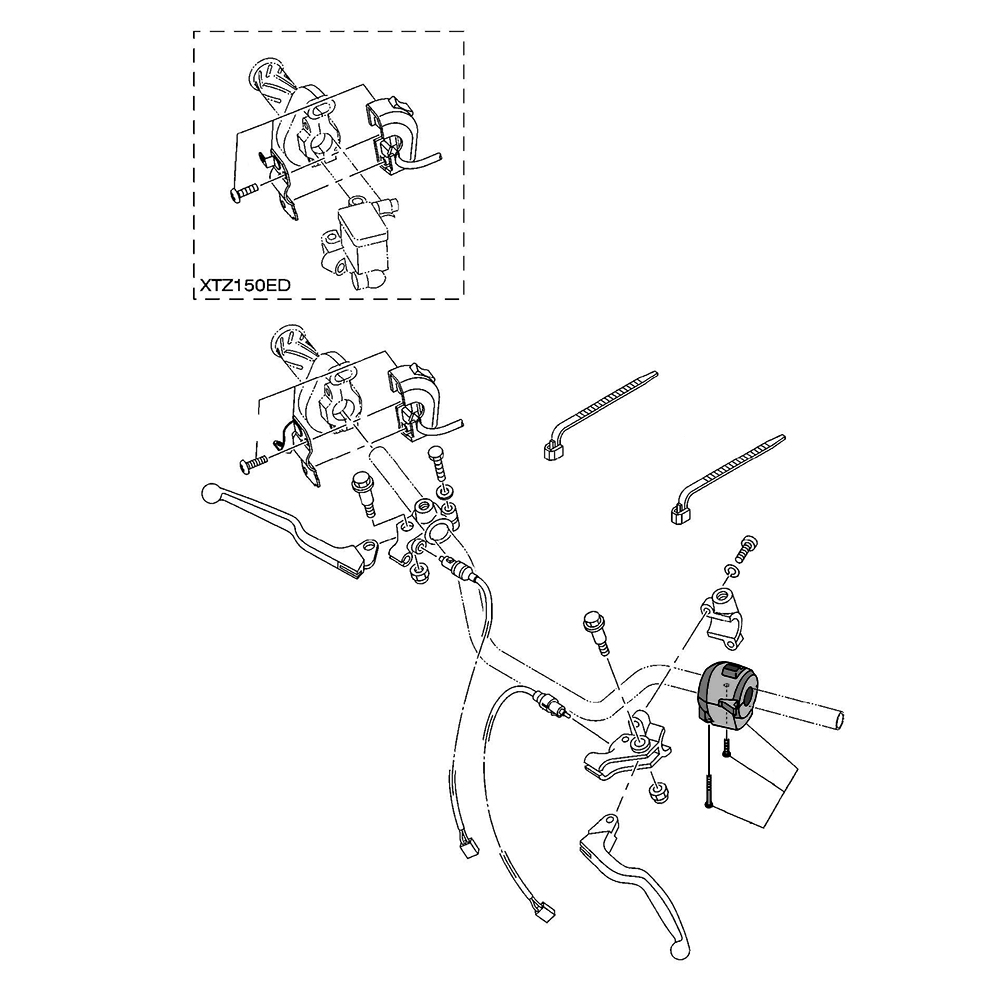 XTZ150ED