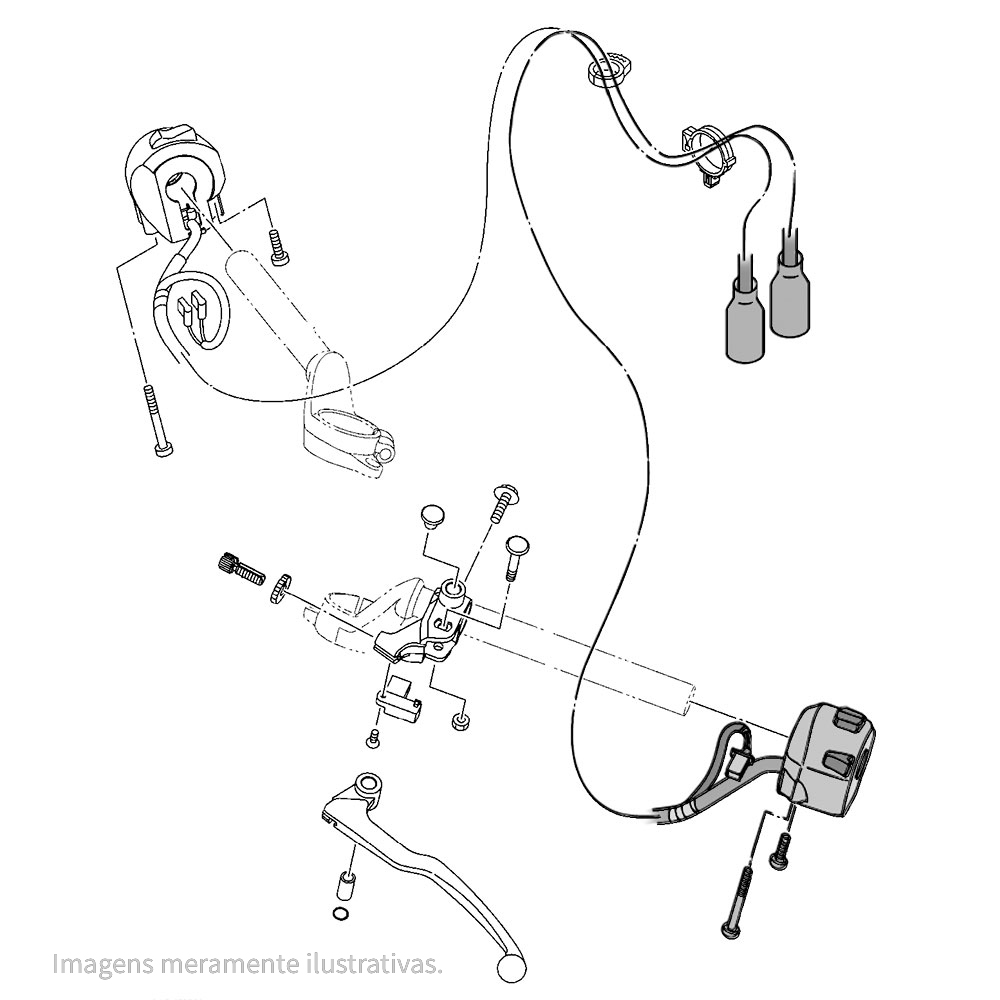 Imagens meramente ilustrativas.