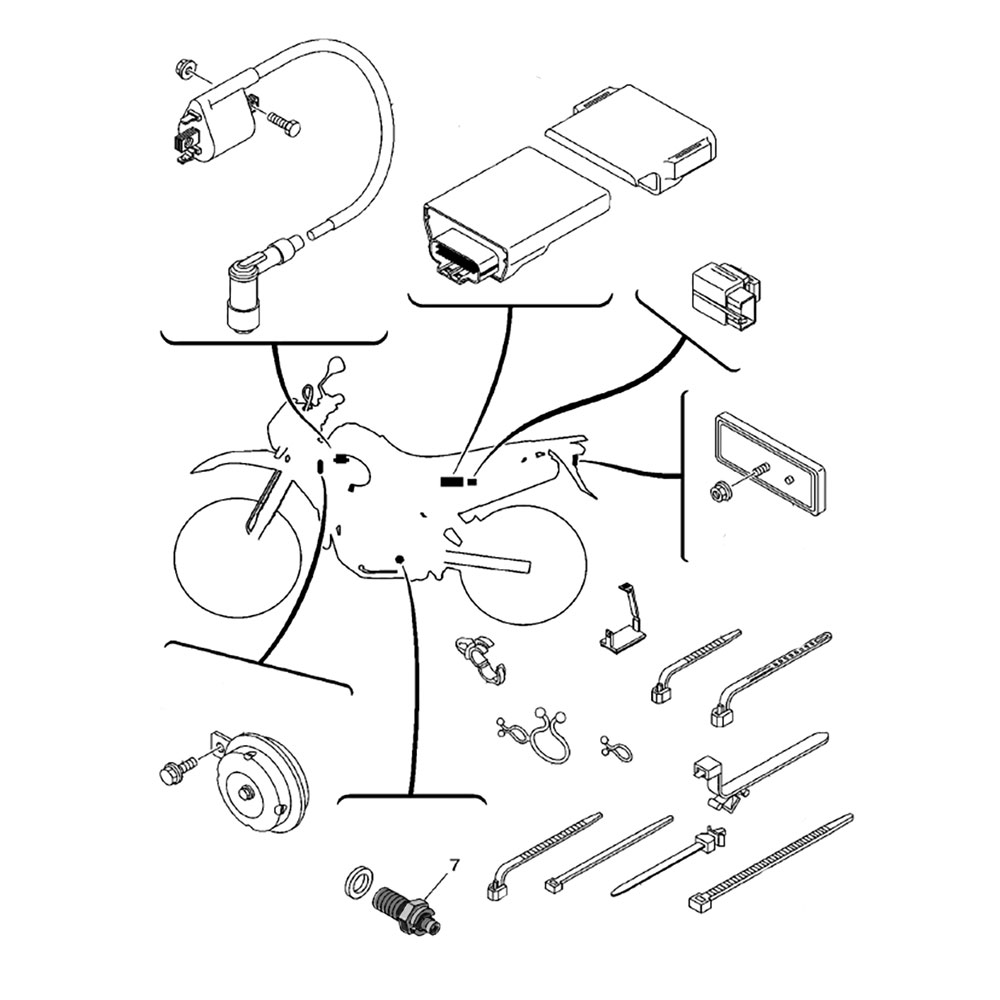 7