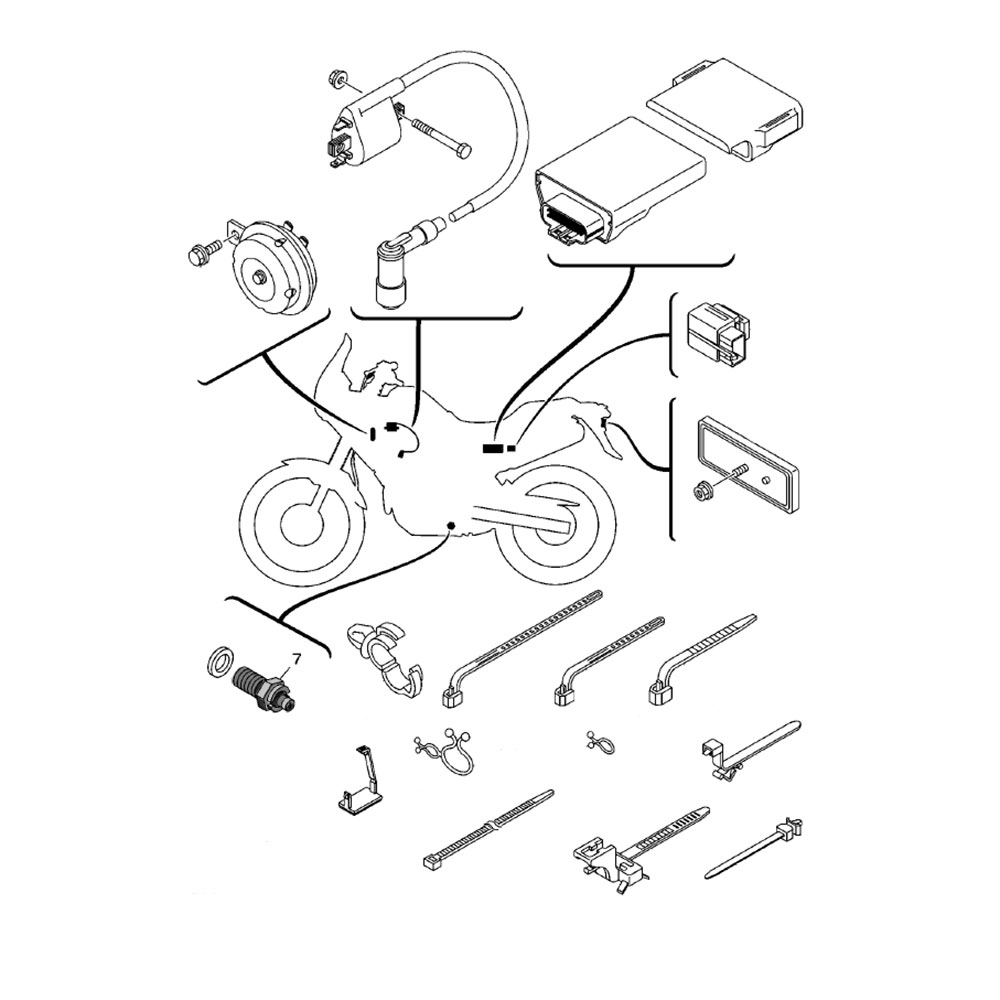 7