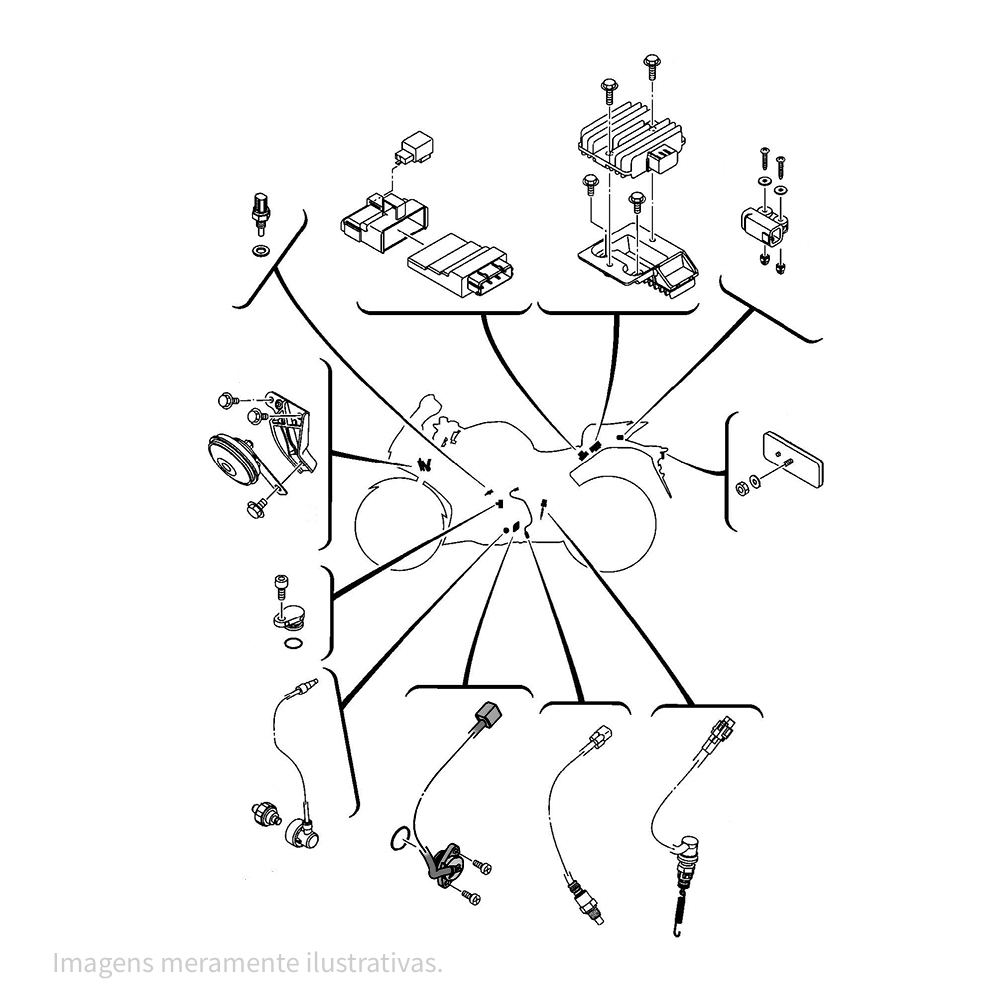 Imagens meramente ilustrativas.