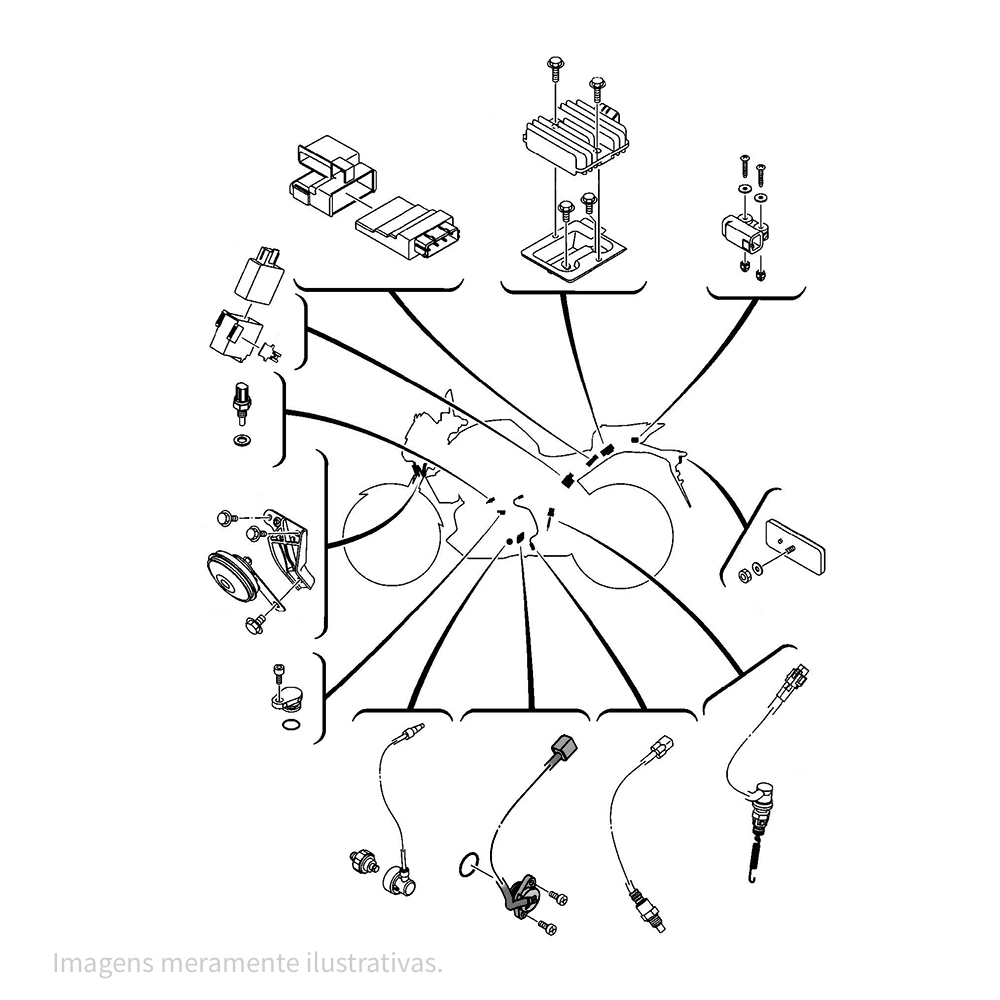 Imagens meramente ilustrativas.