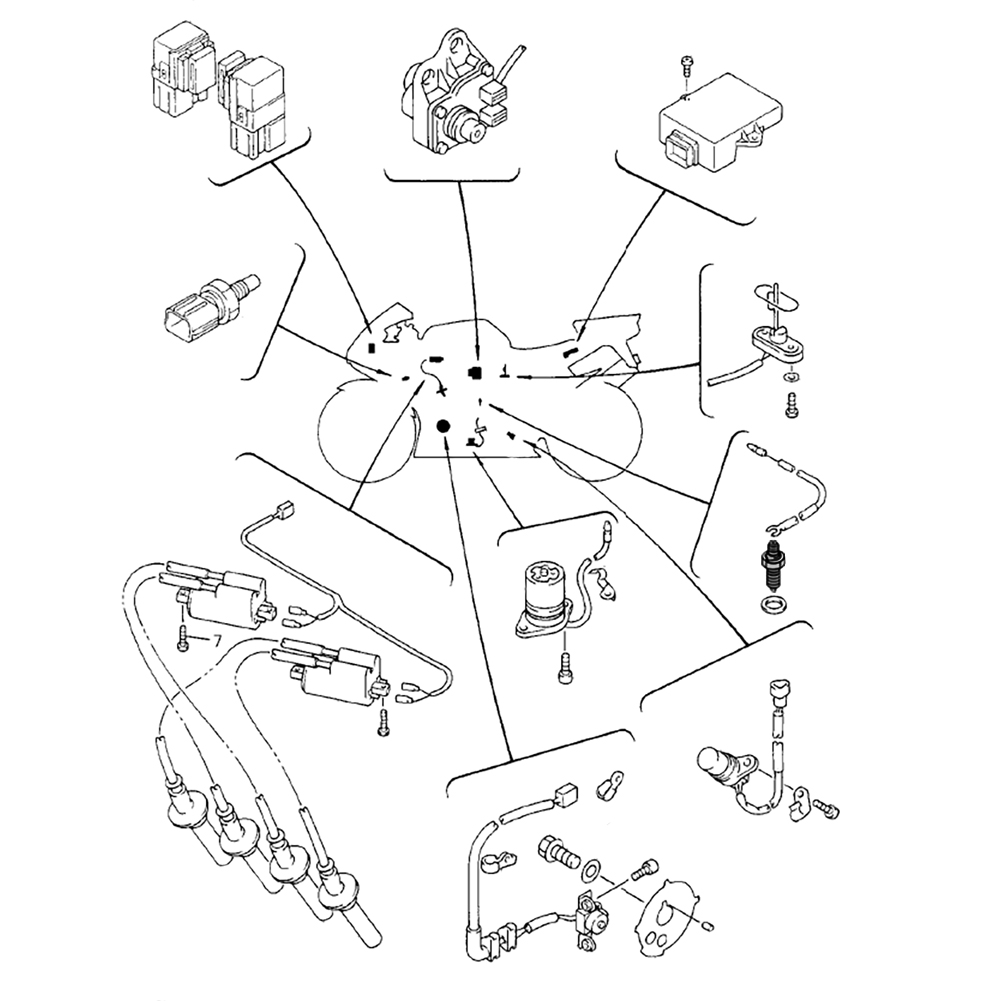 7