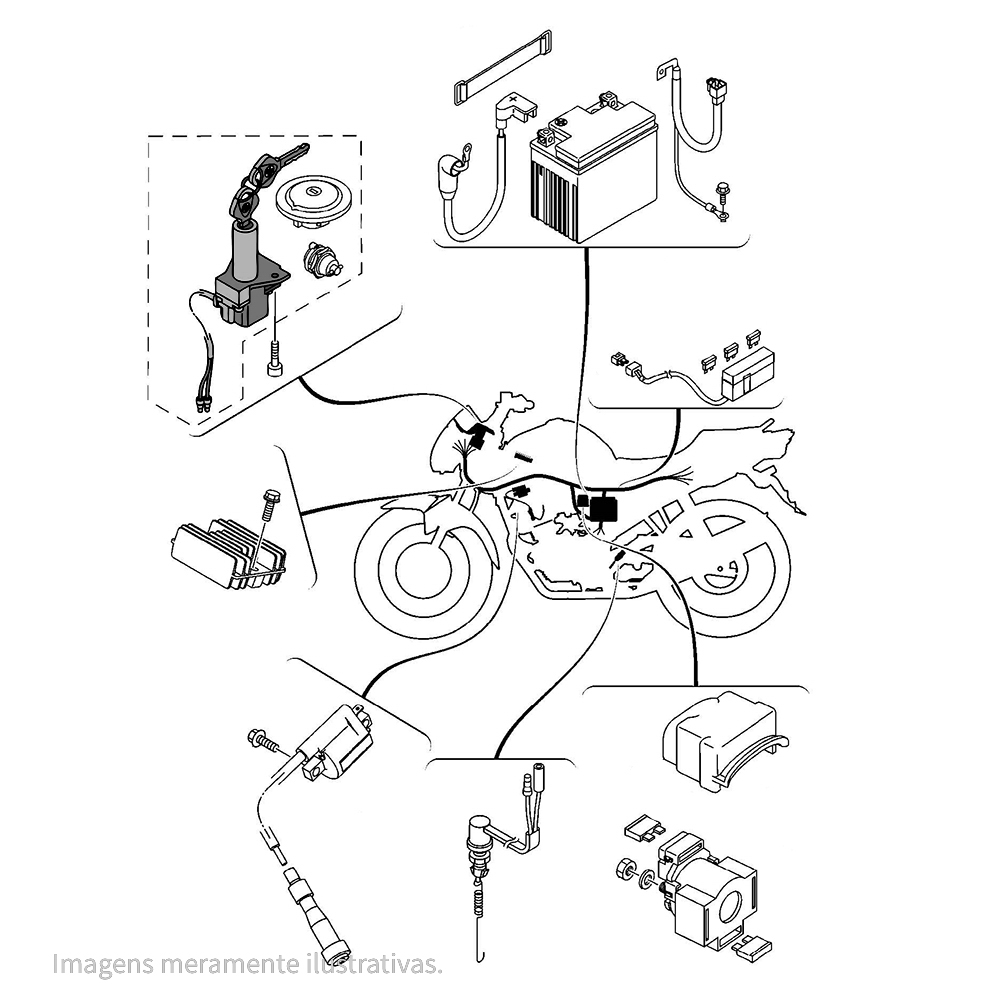 Imagens meramente ilustrativas.