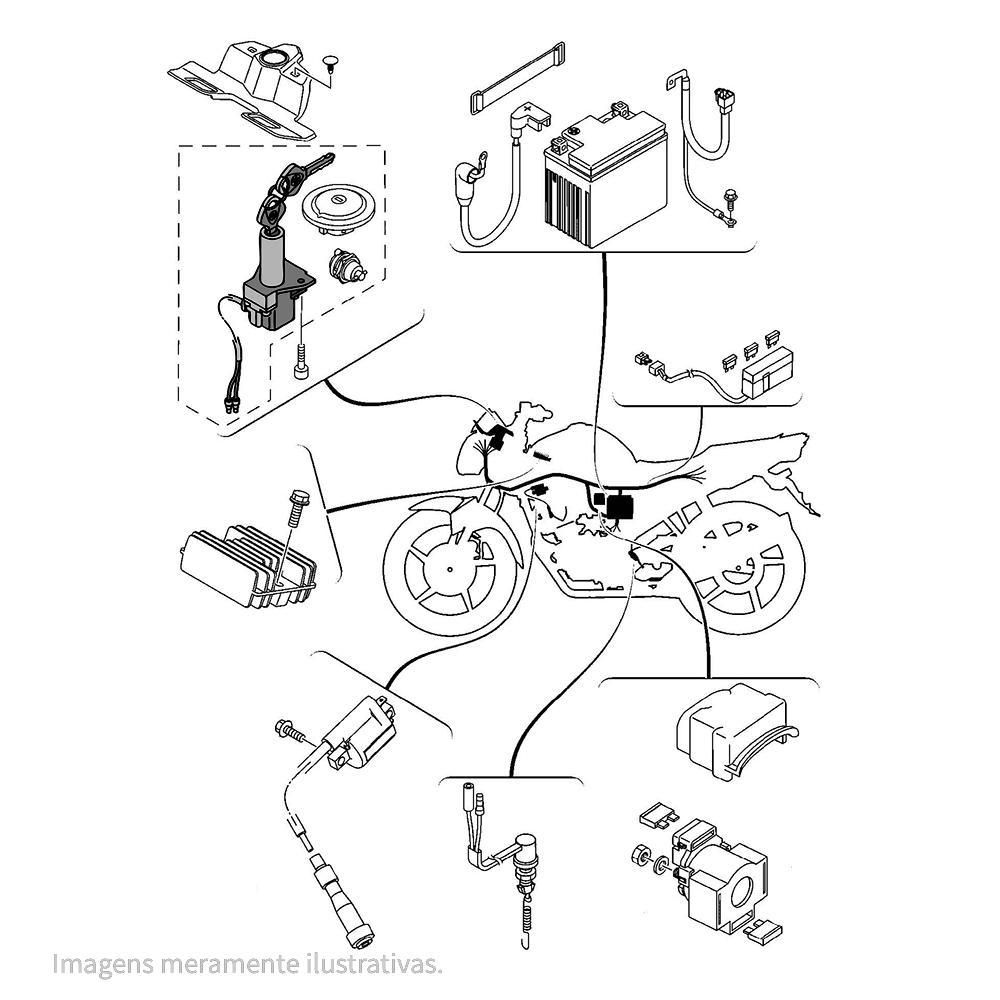 Imagens meramente ilustrativas.