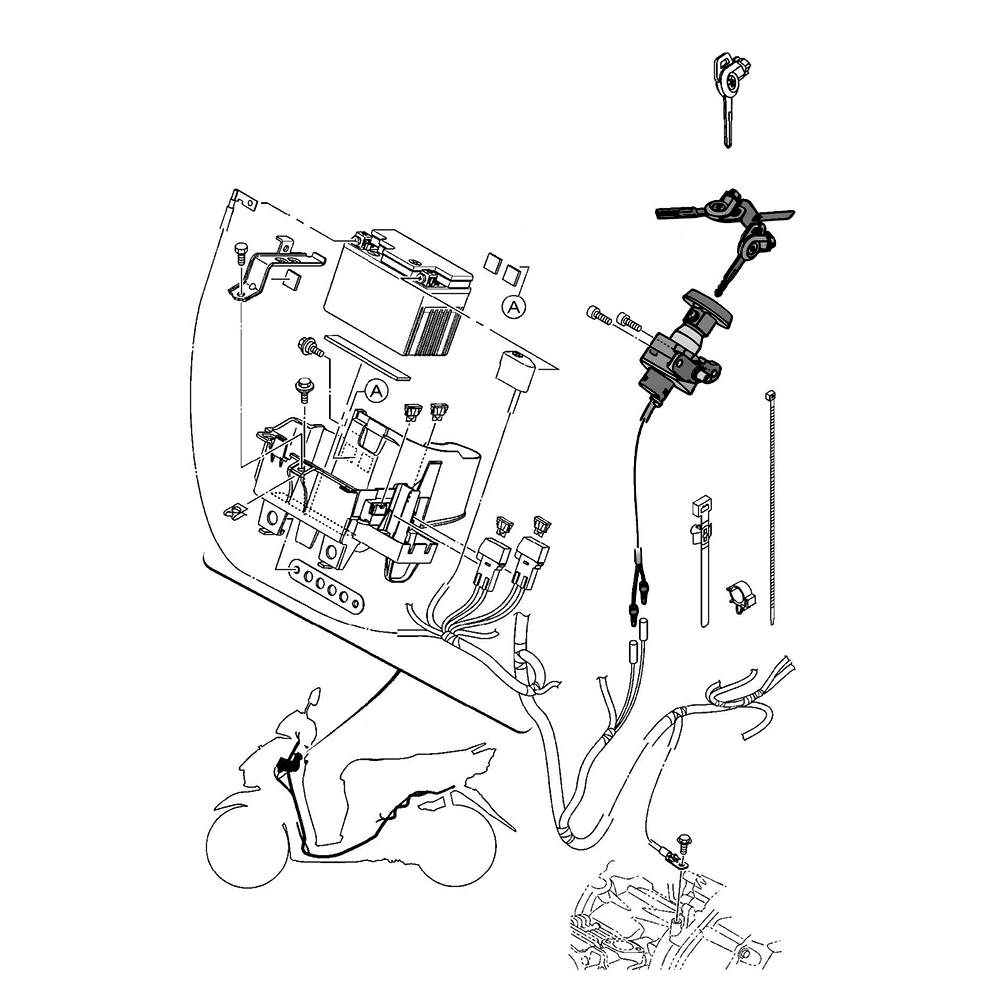 A

A