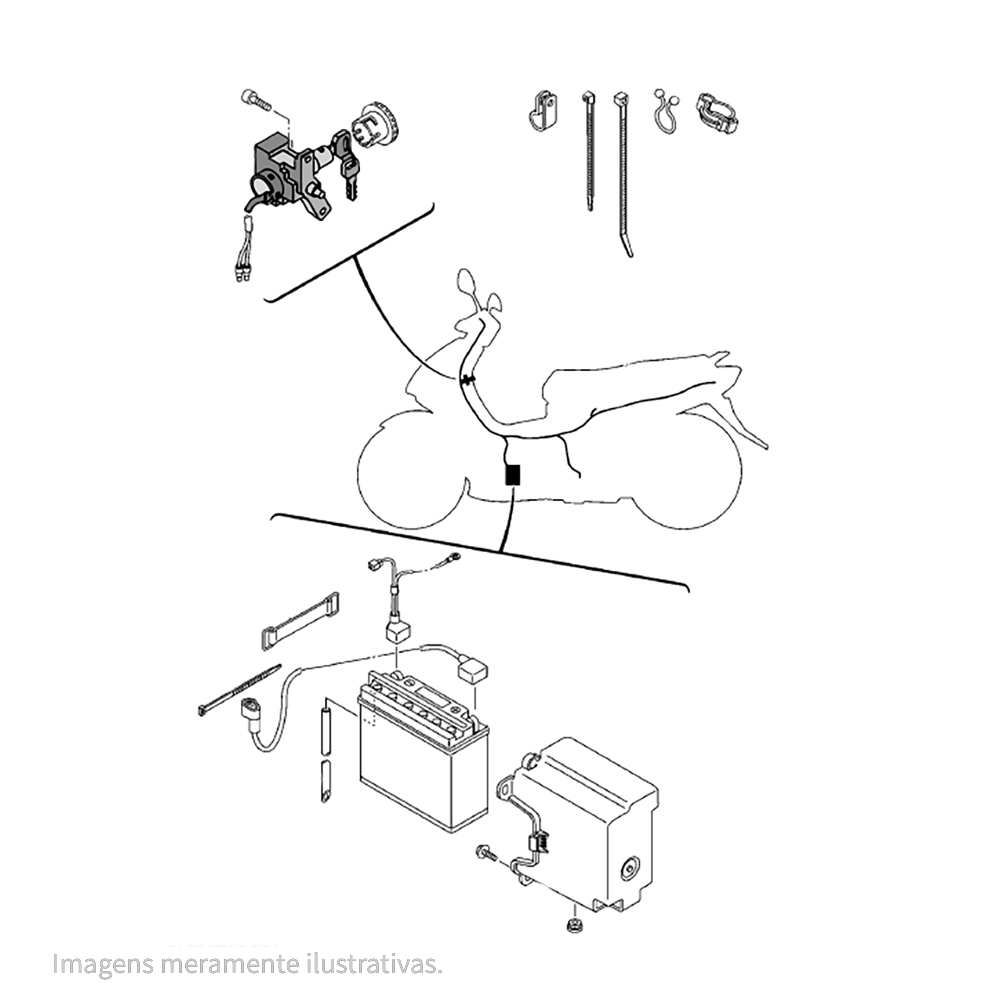 Imagens meramente ilustrativas.