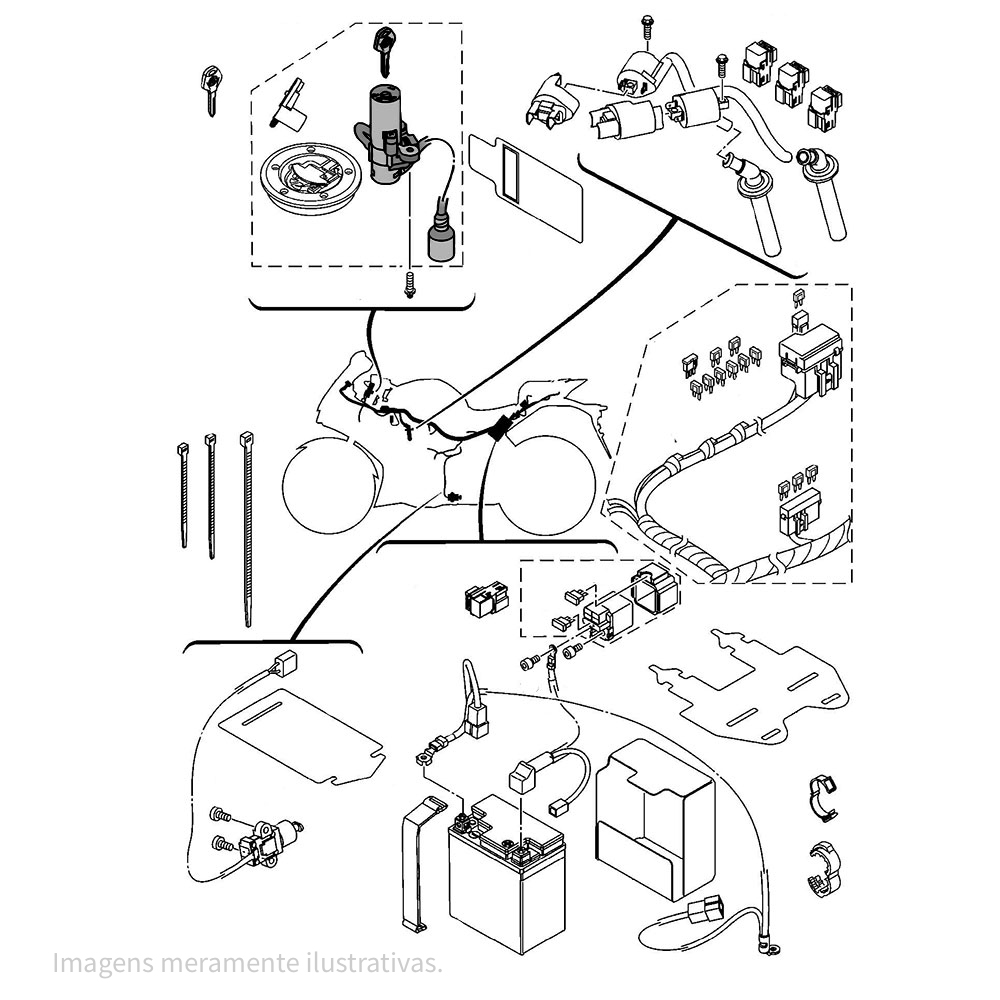 Imagens meramente ilustrativas.