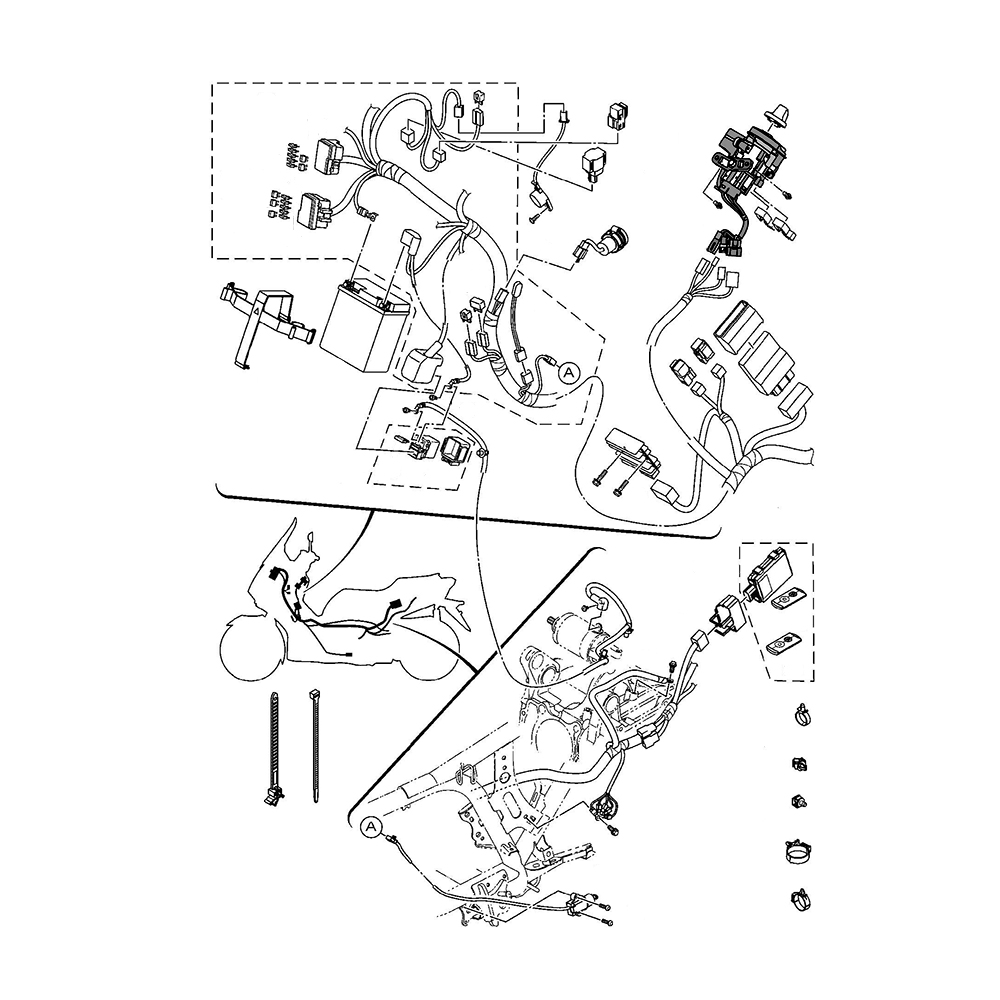 A

A