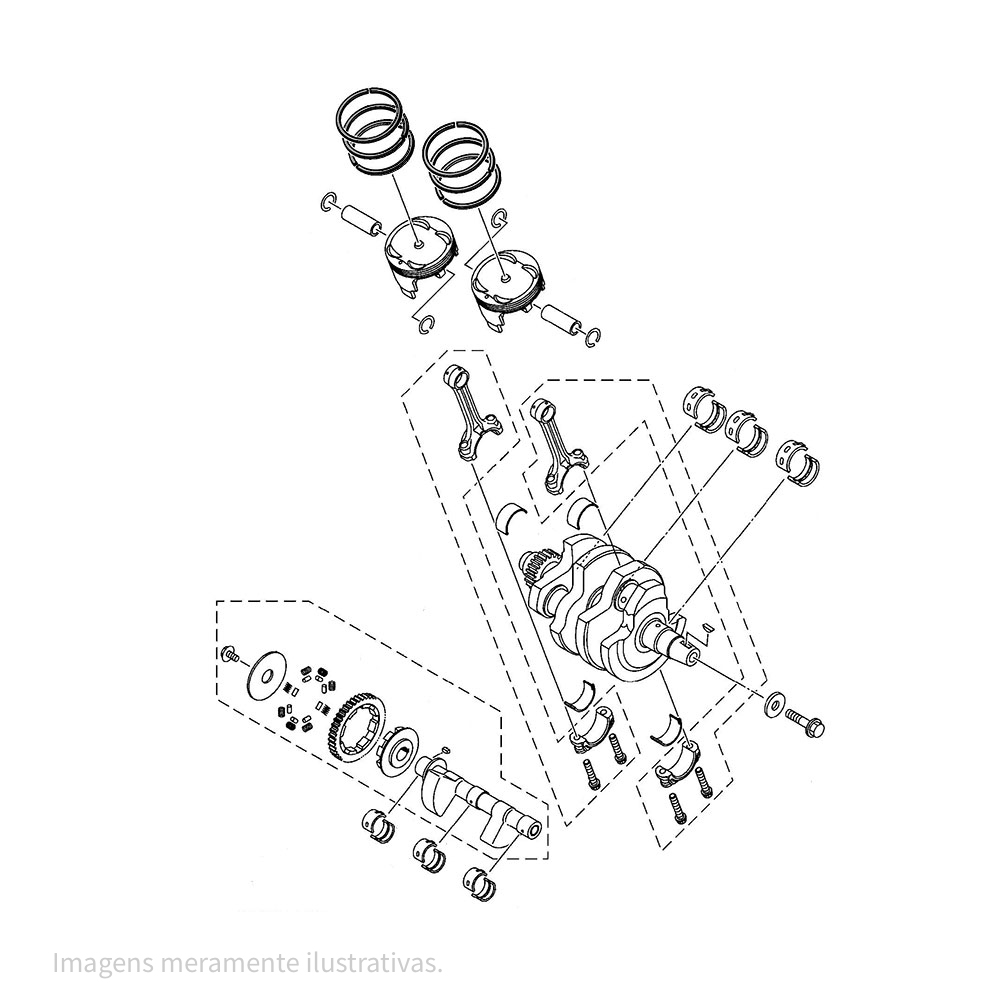 Imagens meramente ilustrativas.