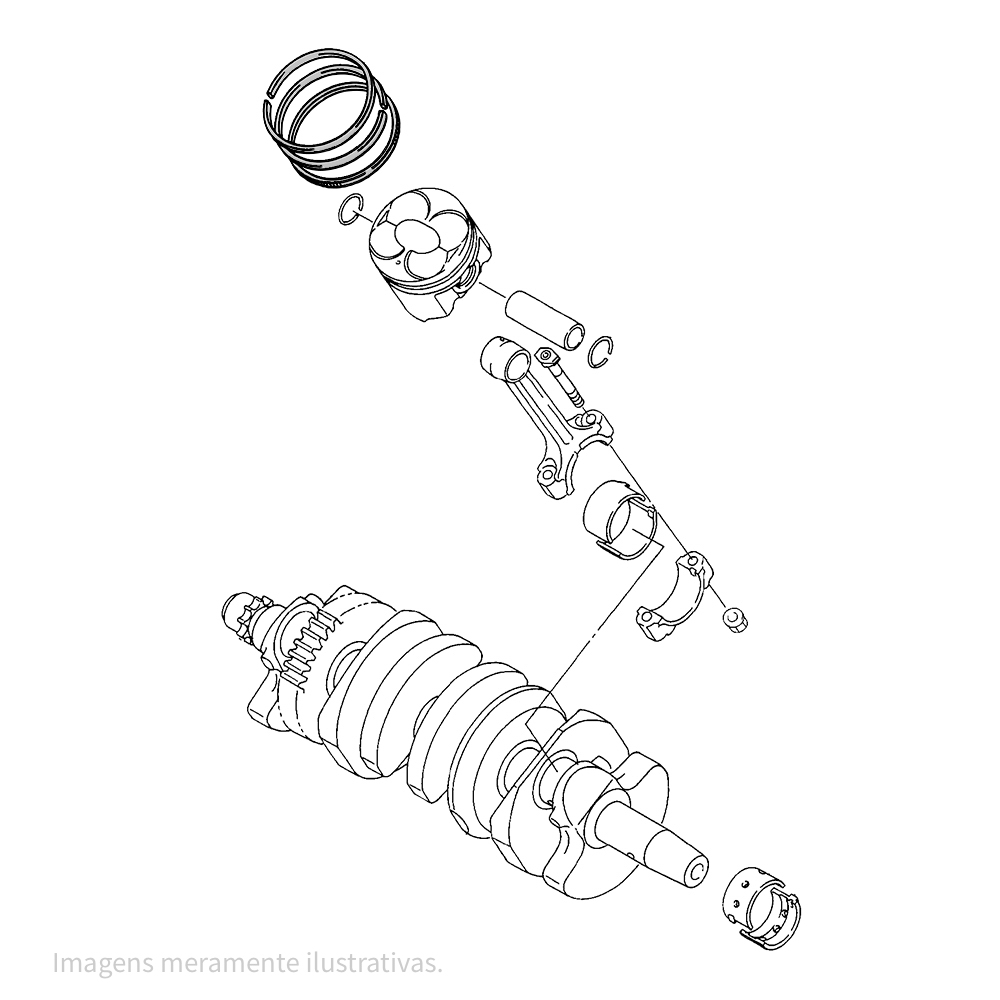 Imagens meramente ilustrativas.