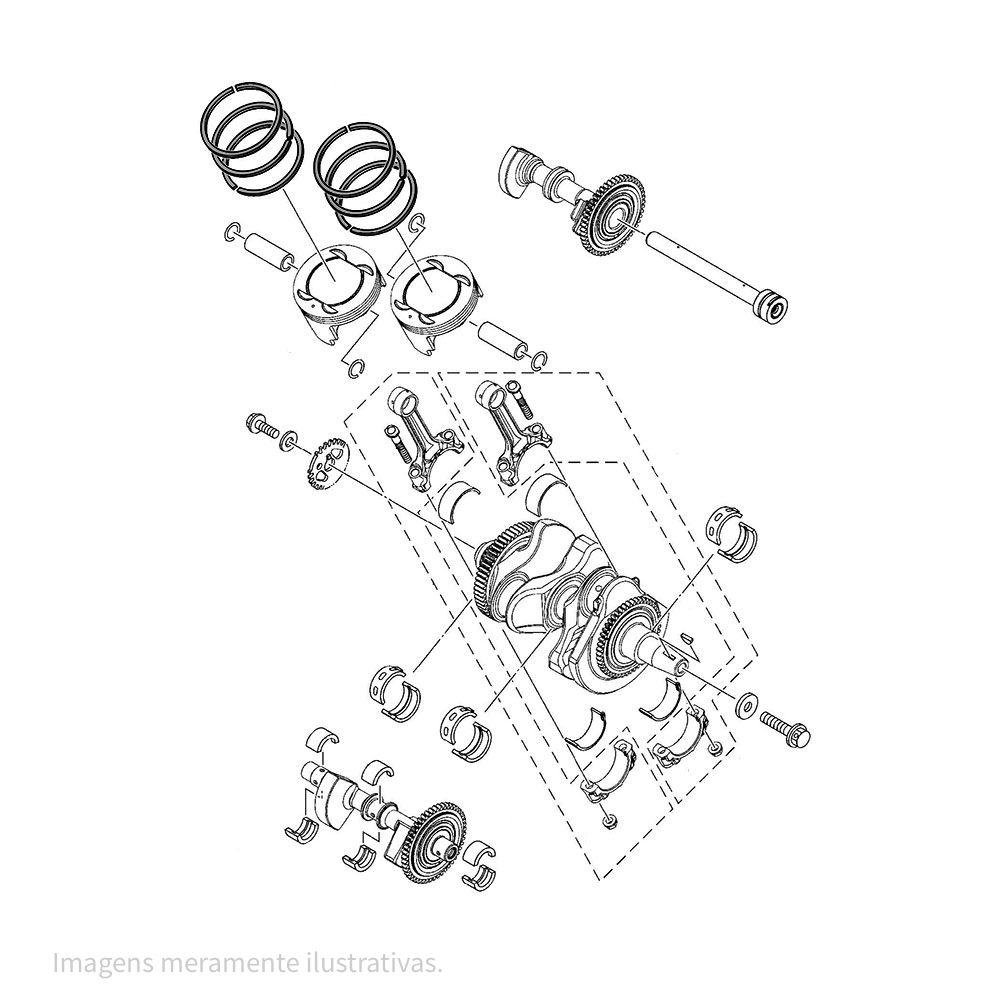 Imagens meramente ilustrativas.