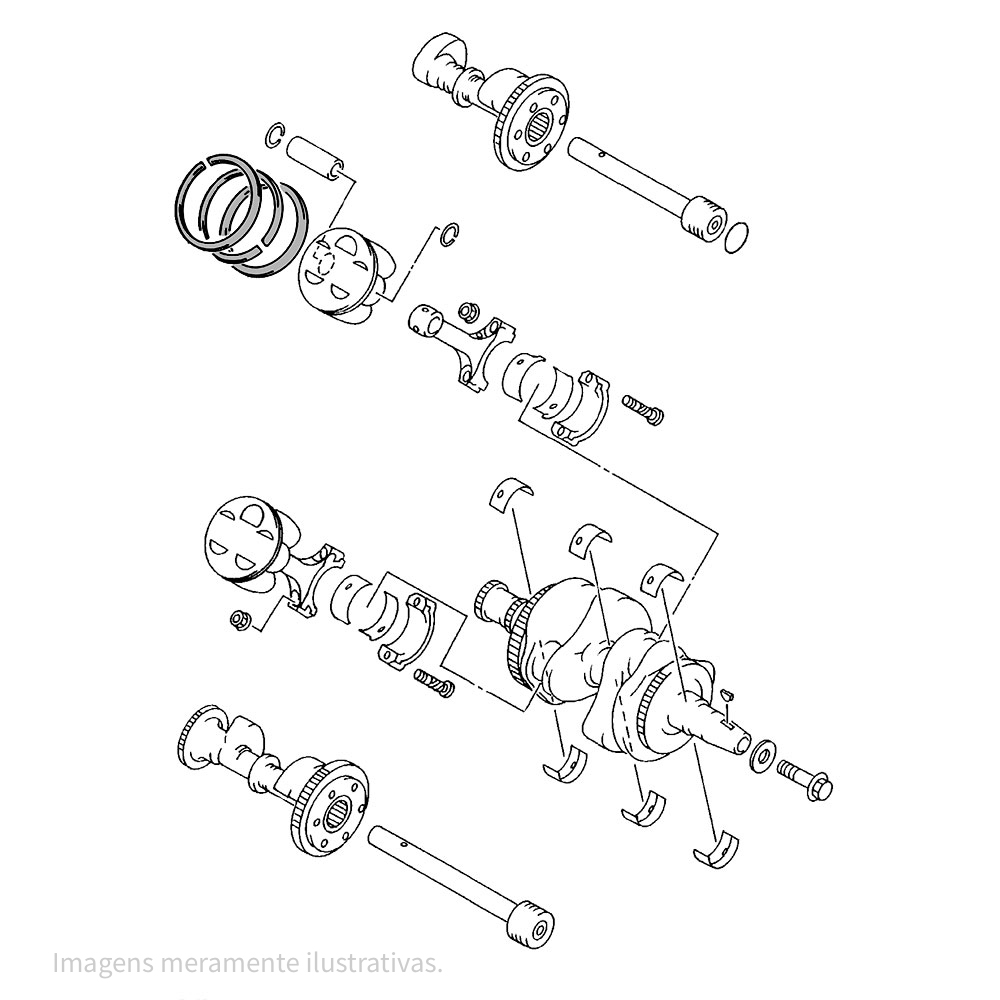 Imagens meramente ilustrativas.