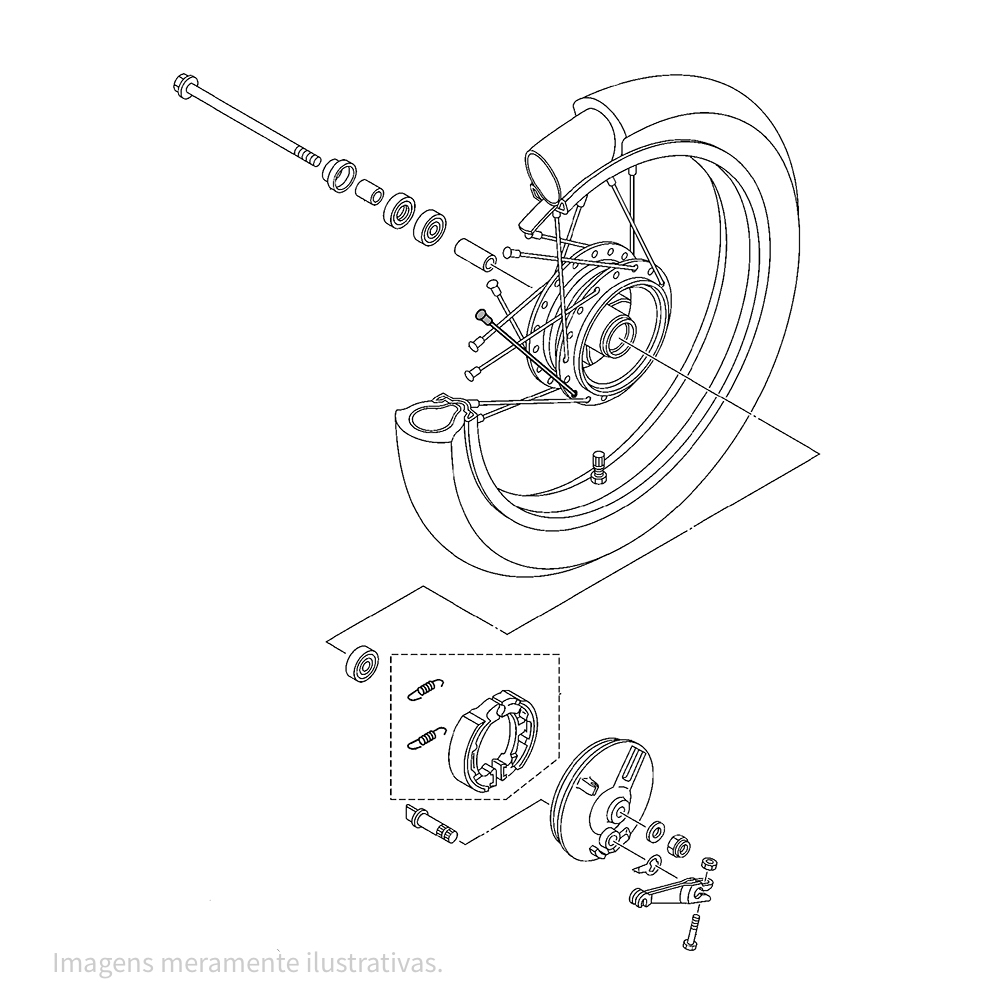 Imagens meramente ilustrativas.