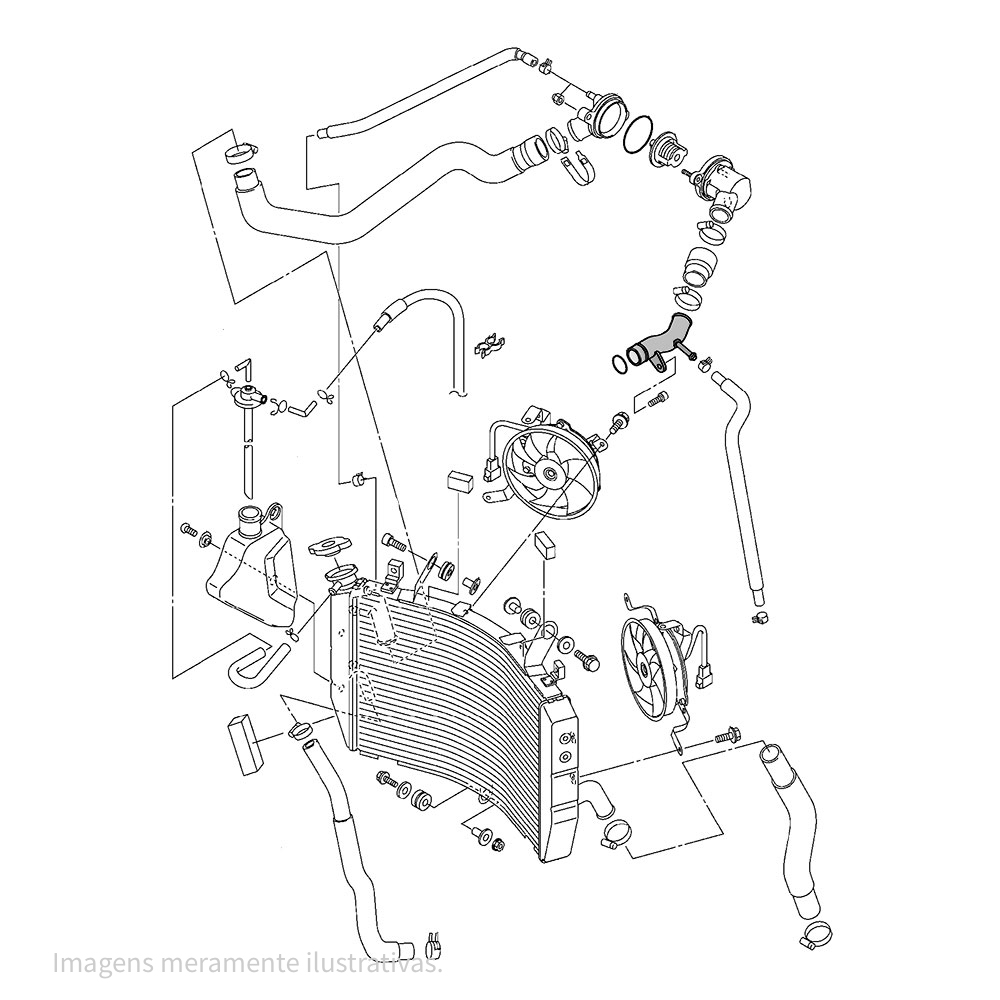 Imagens meramente ilustrativas.