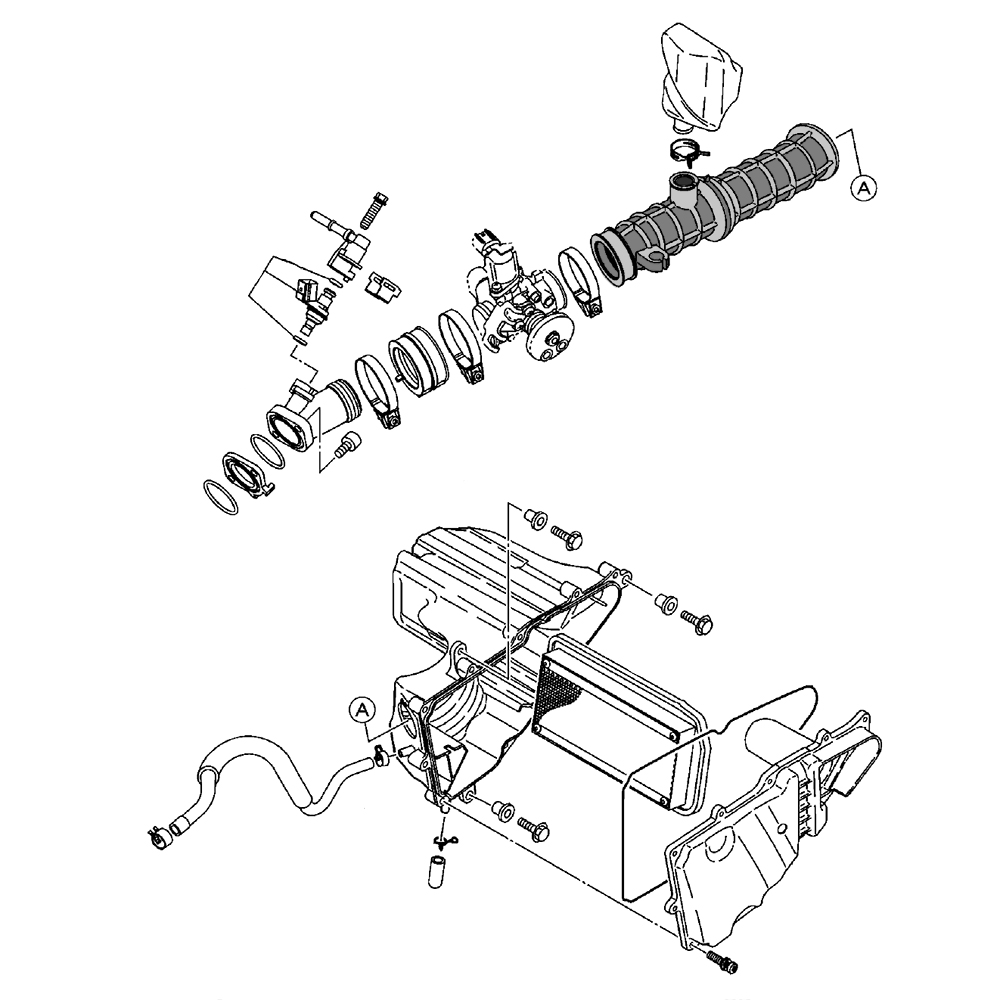 A

A