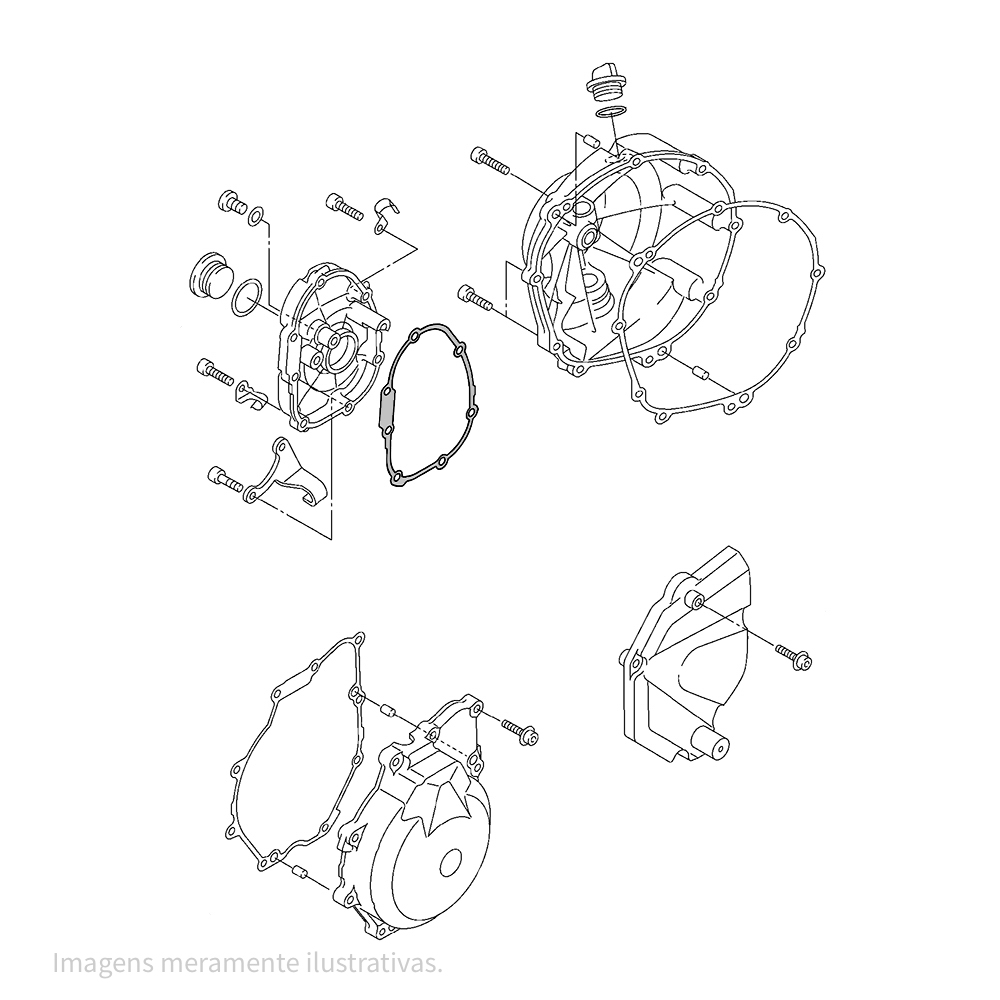 Imagens meramente ilustrativas.