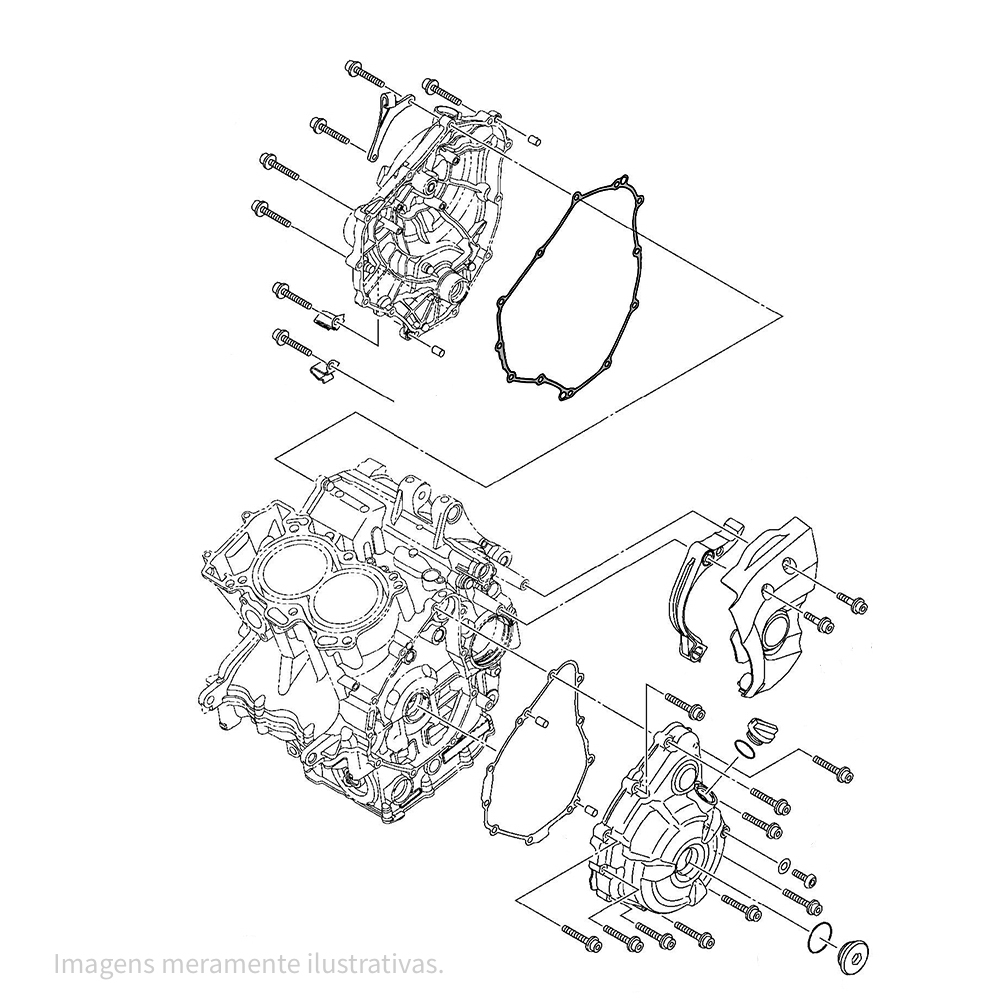 Imagens meramente ilustrativas.