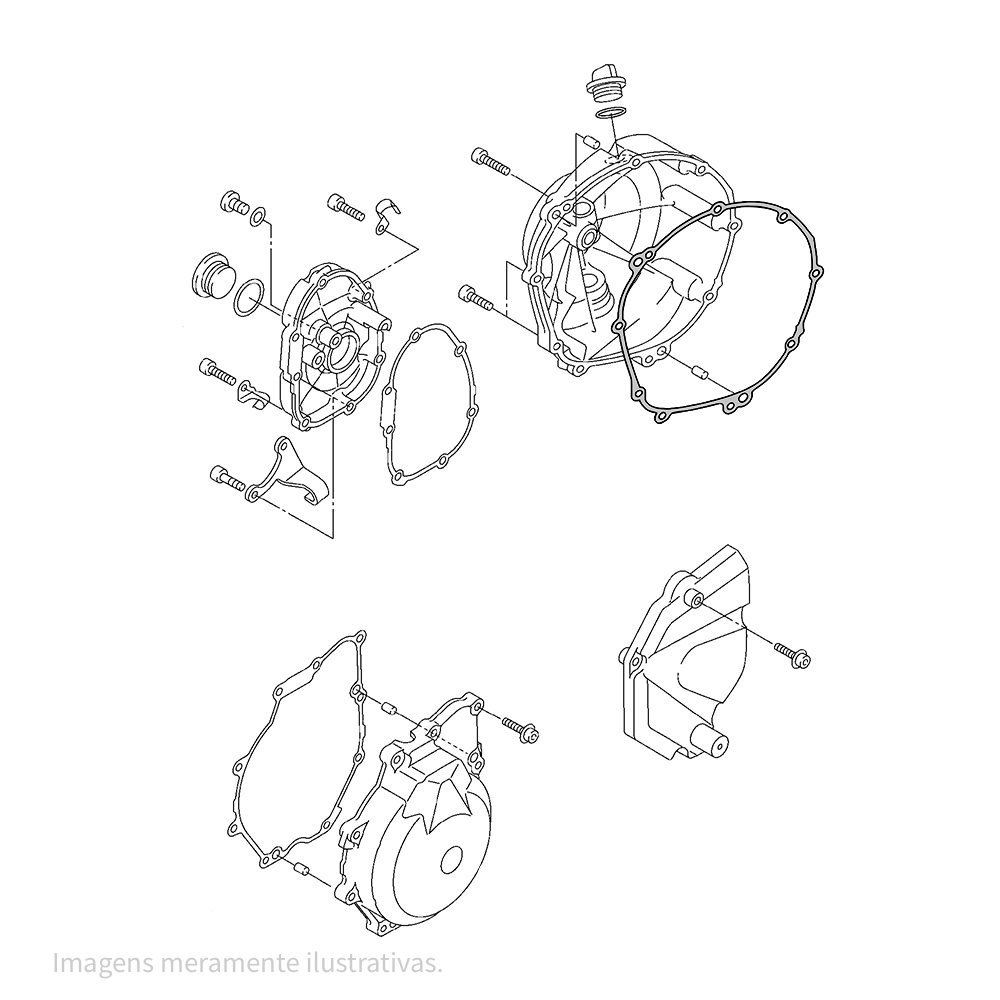 Imagens meramente ilustrativas.