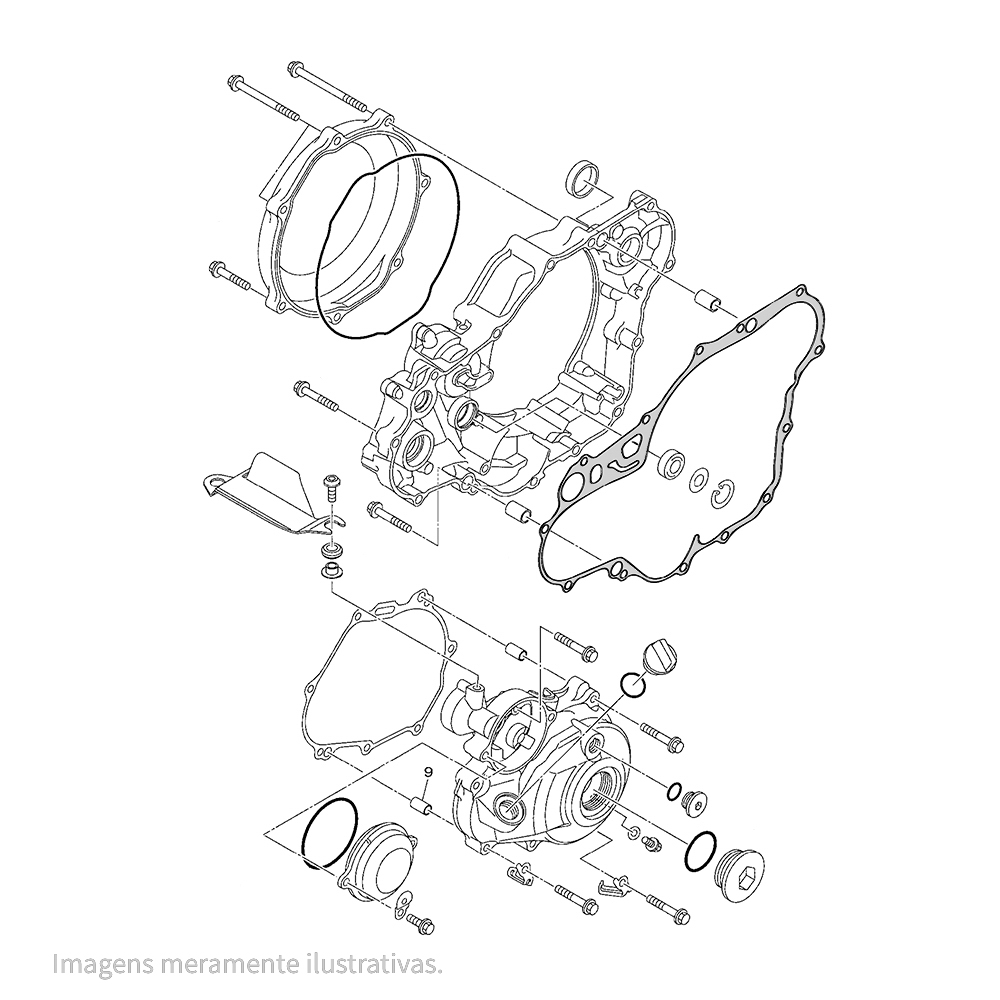 9

Imagens meramente ilustrativas.