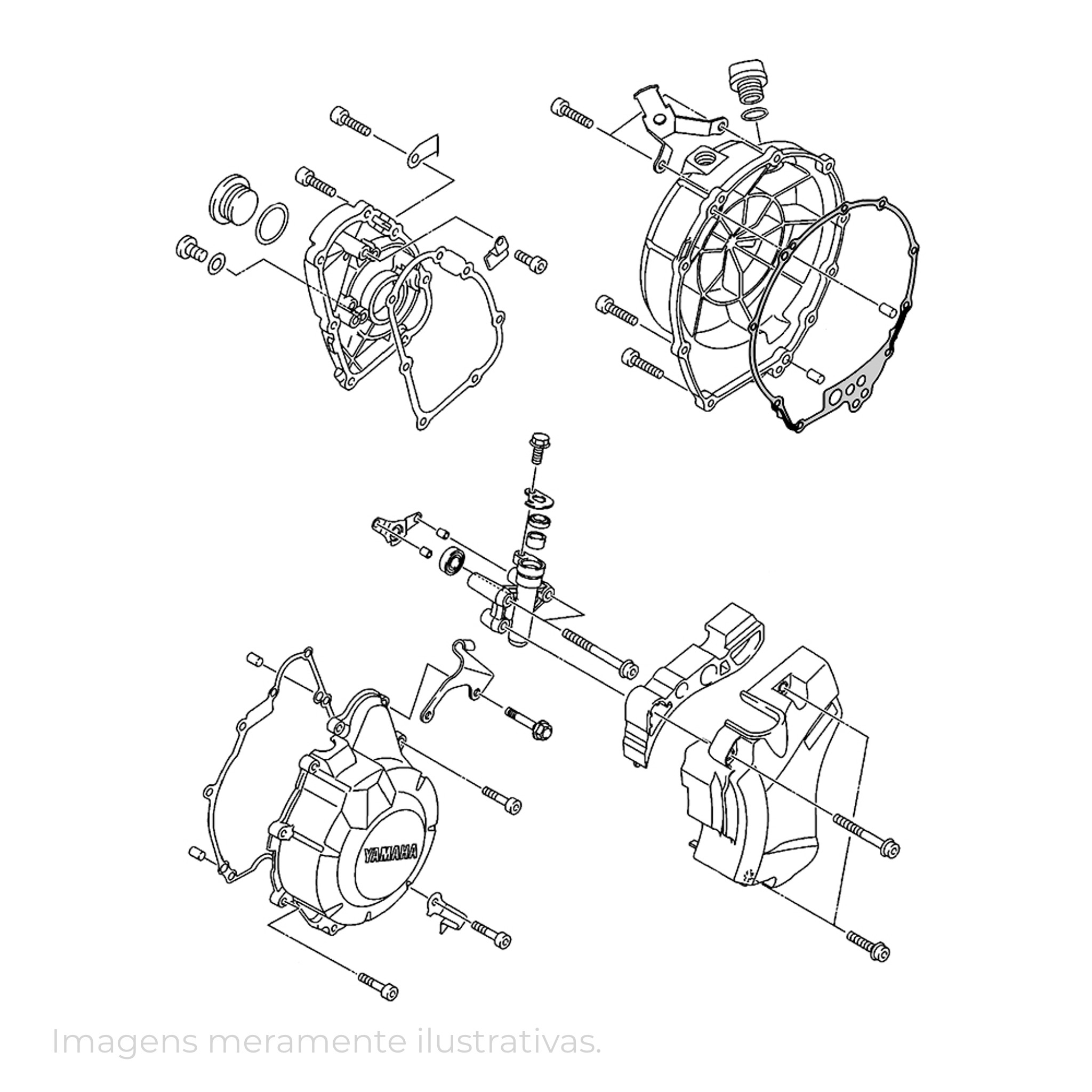 YAMAHA

Imagens meramente ilustrativas.