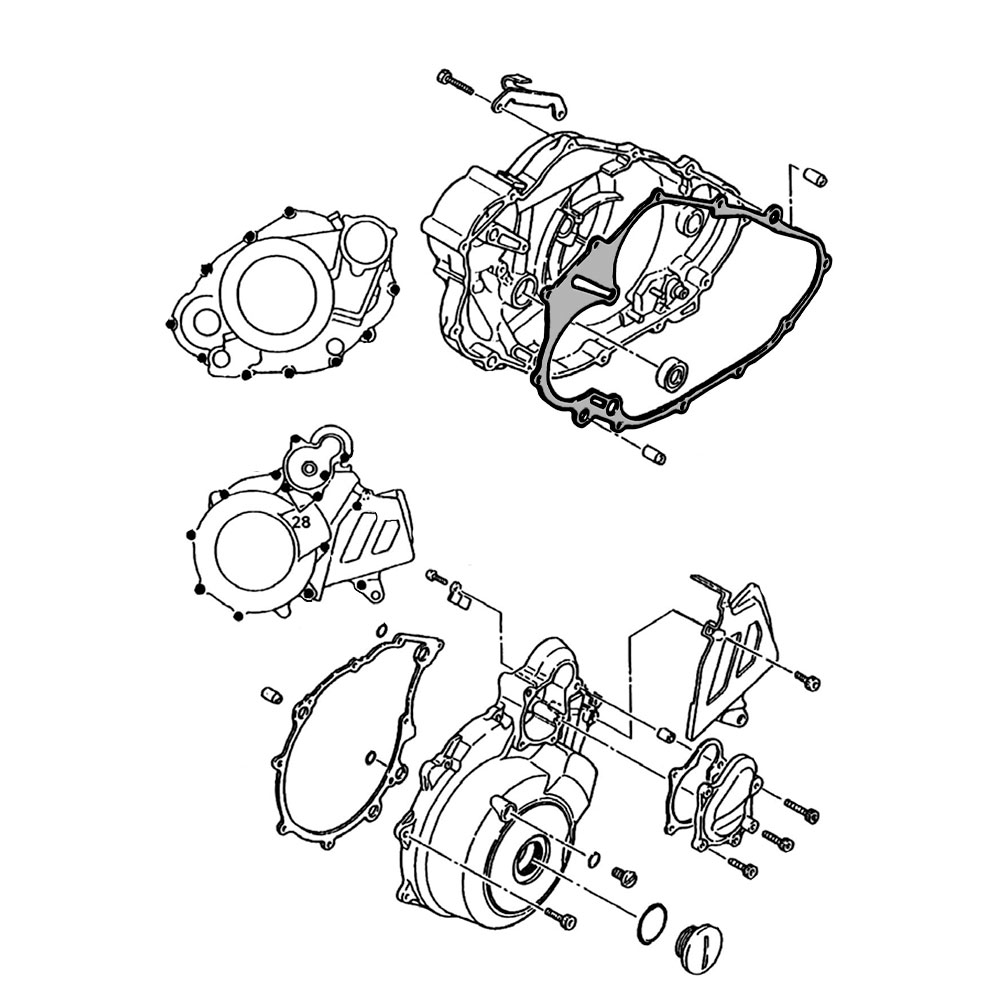 28