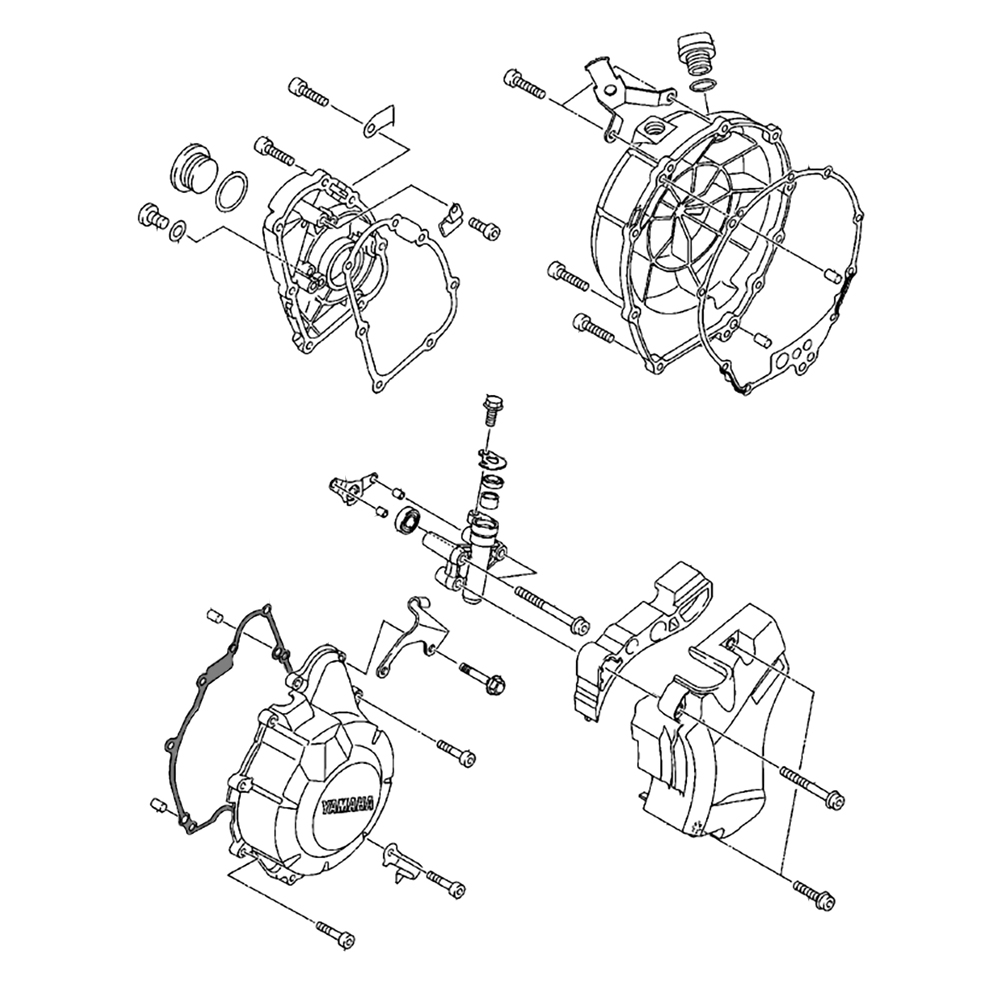 YAMAHA