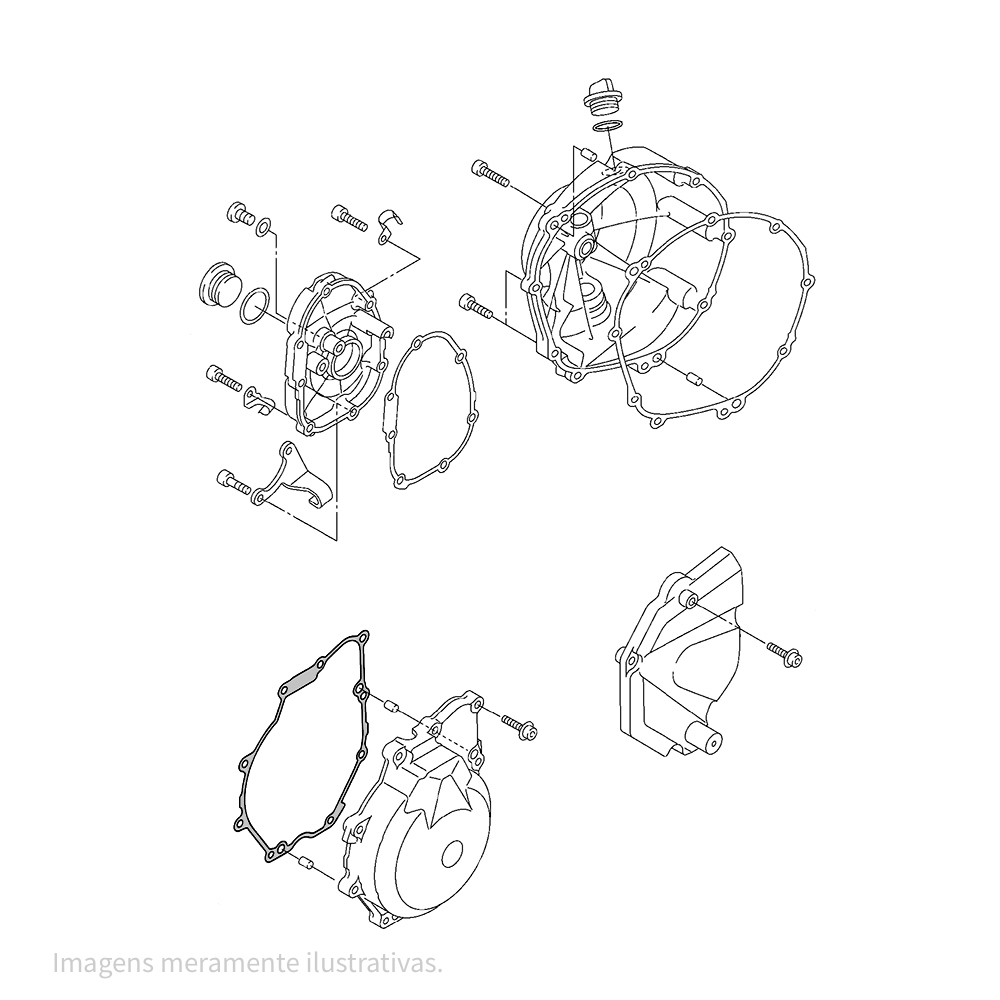 Imagens meramente ilustrativas.