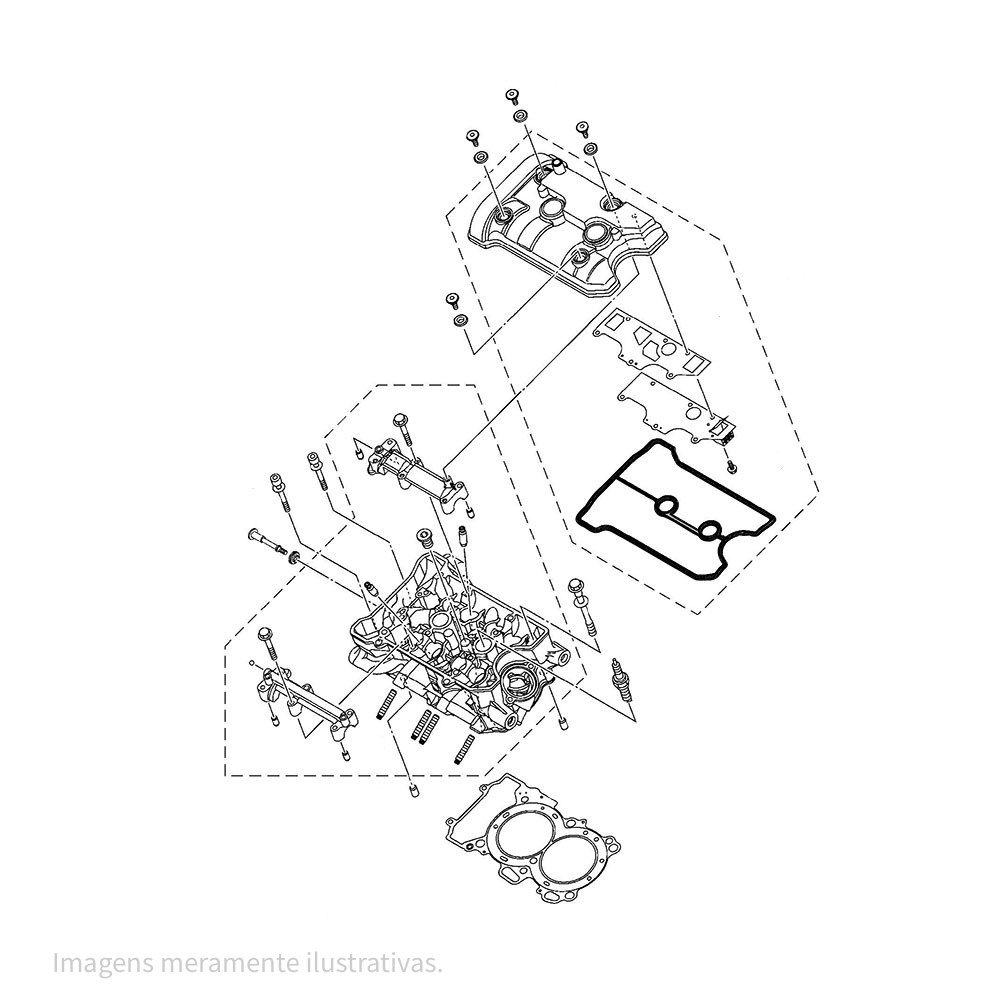 Imagens meramente ilustrativas.