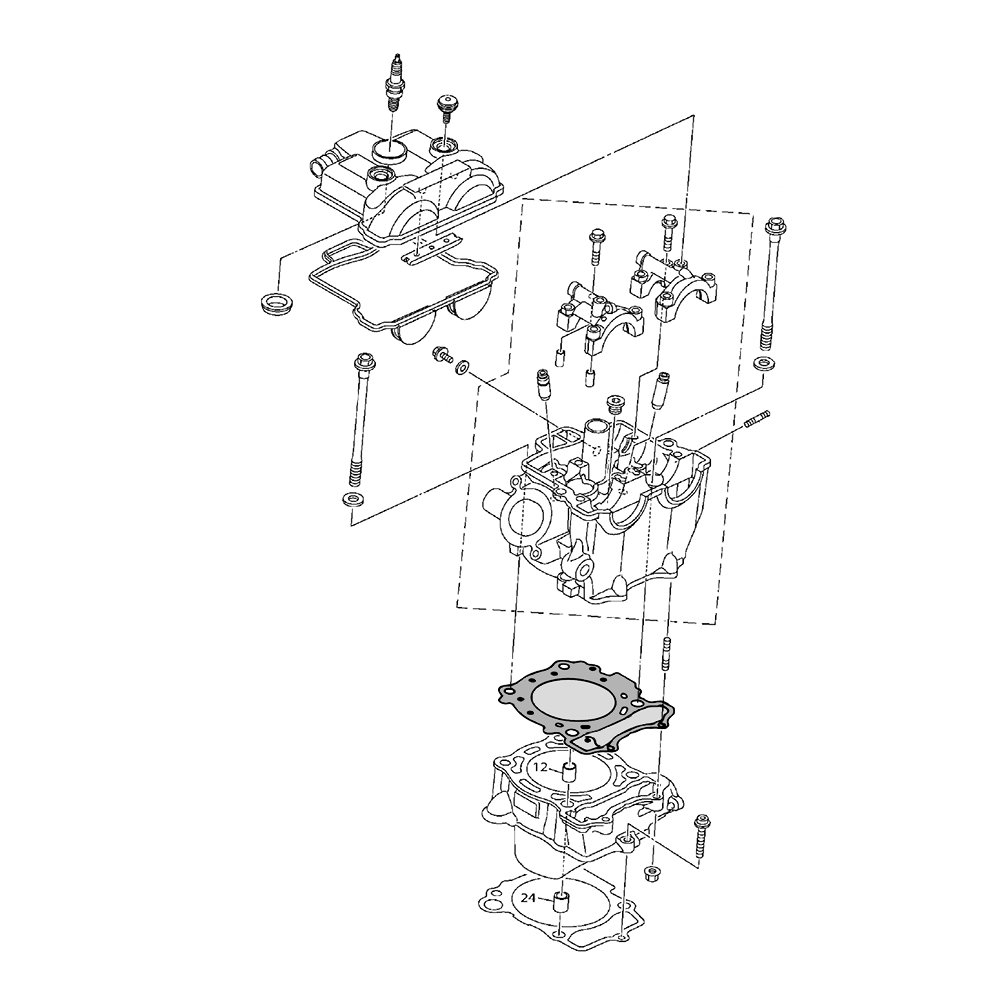 12
24