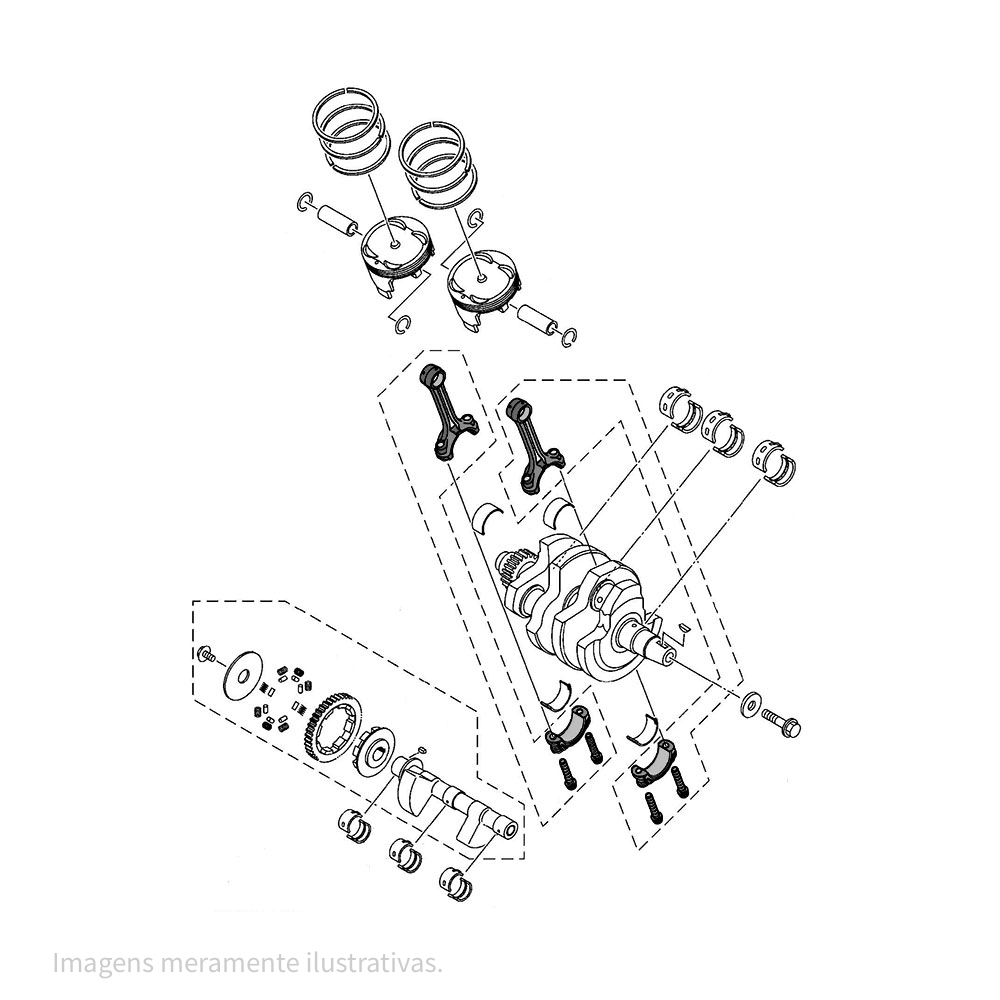 Imagens meramente ilustrativas.