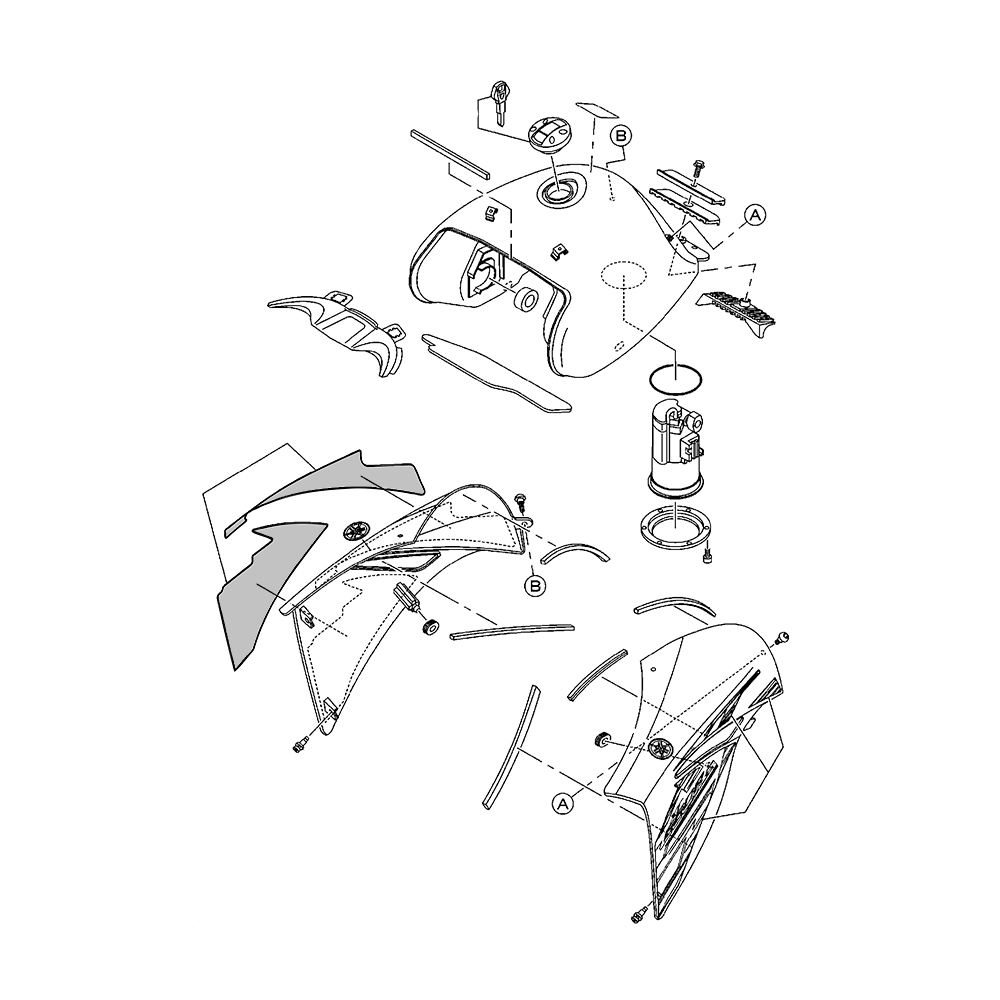 B
A
B
A