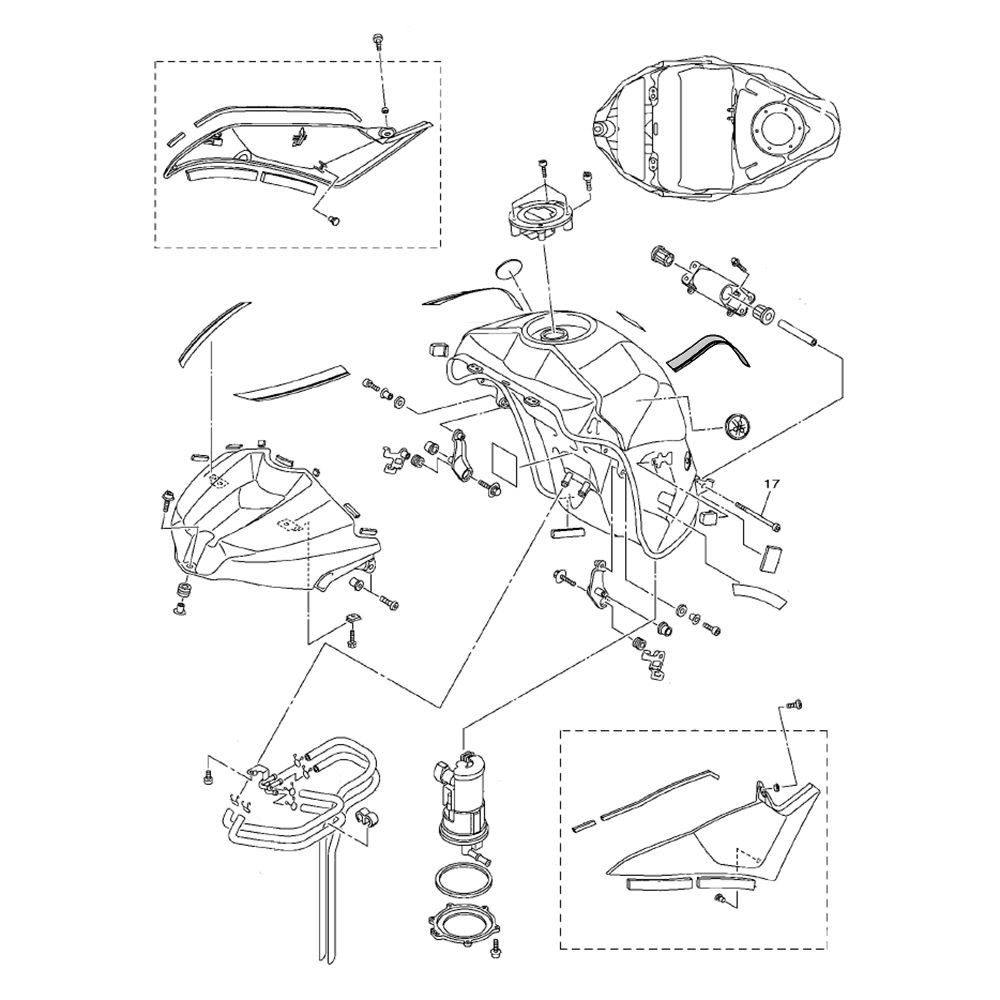 17