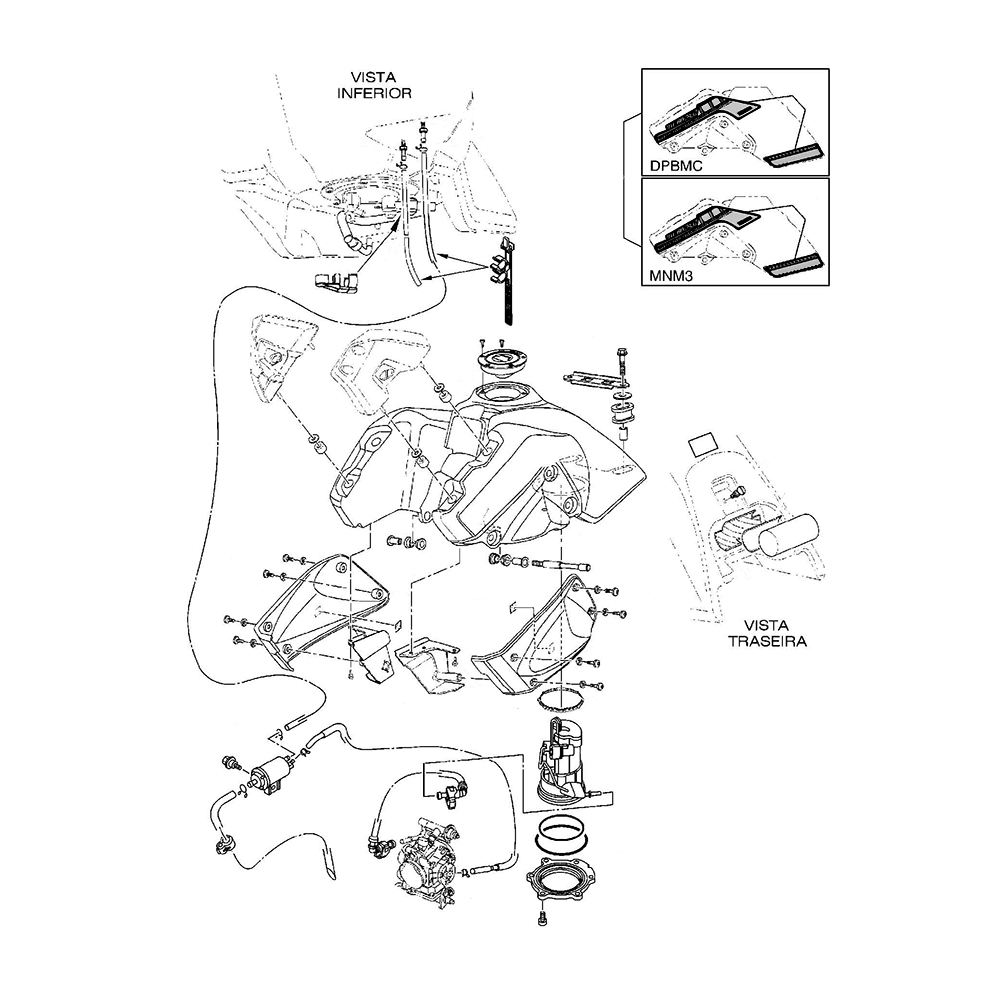 VISTA
INFERIOR

DPBMC

MNM3

VISTA
TRASEIRA