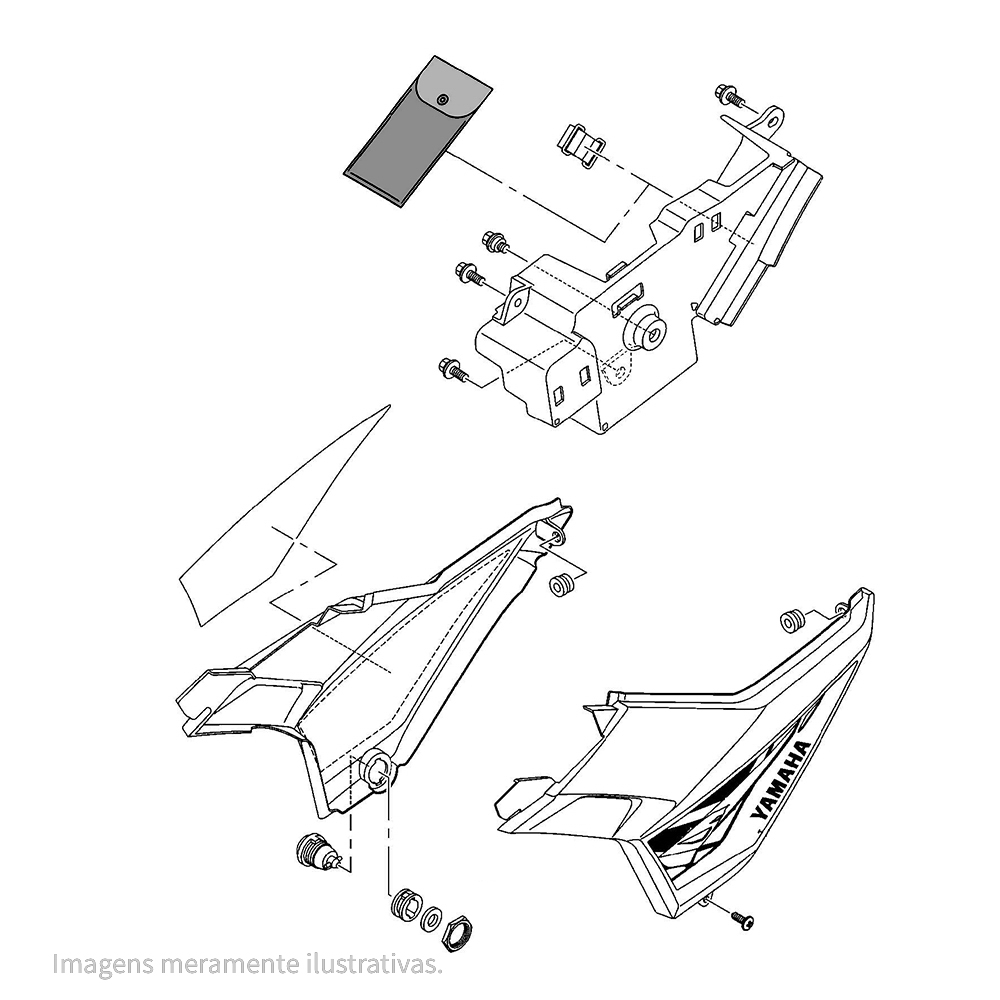 YAMAHA

Imagens meramente ilustrativas.