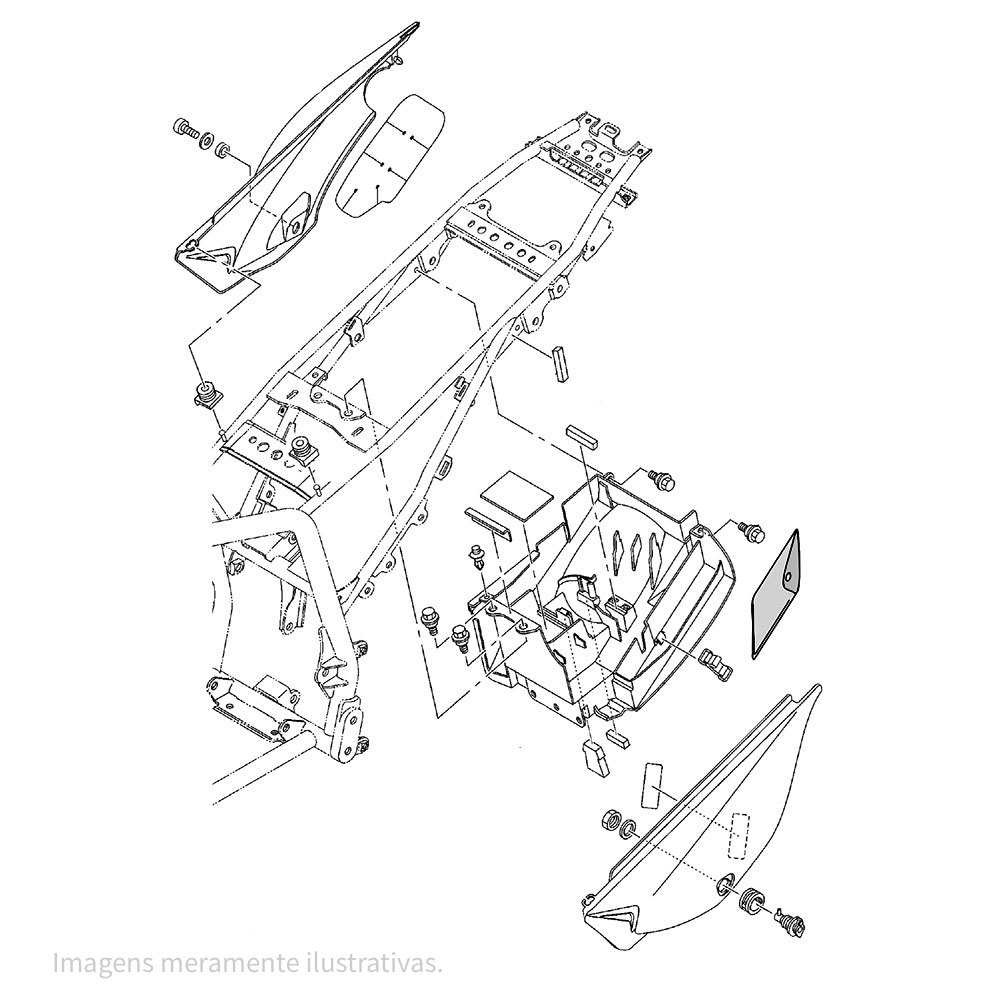 Imagens meramente ilustrativas.