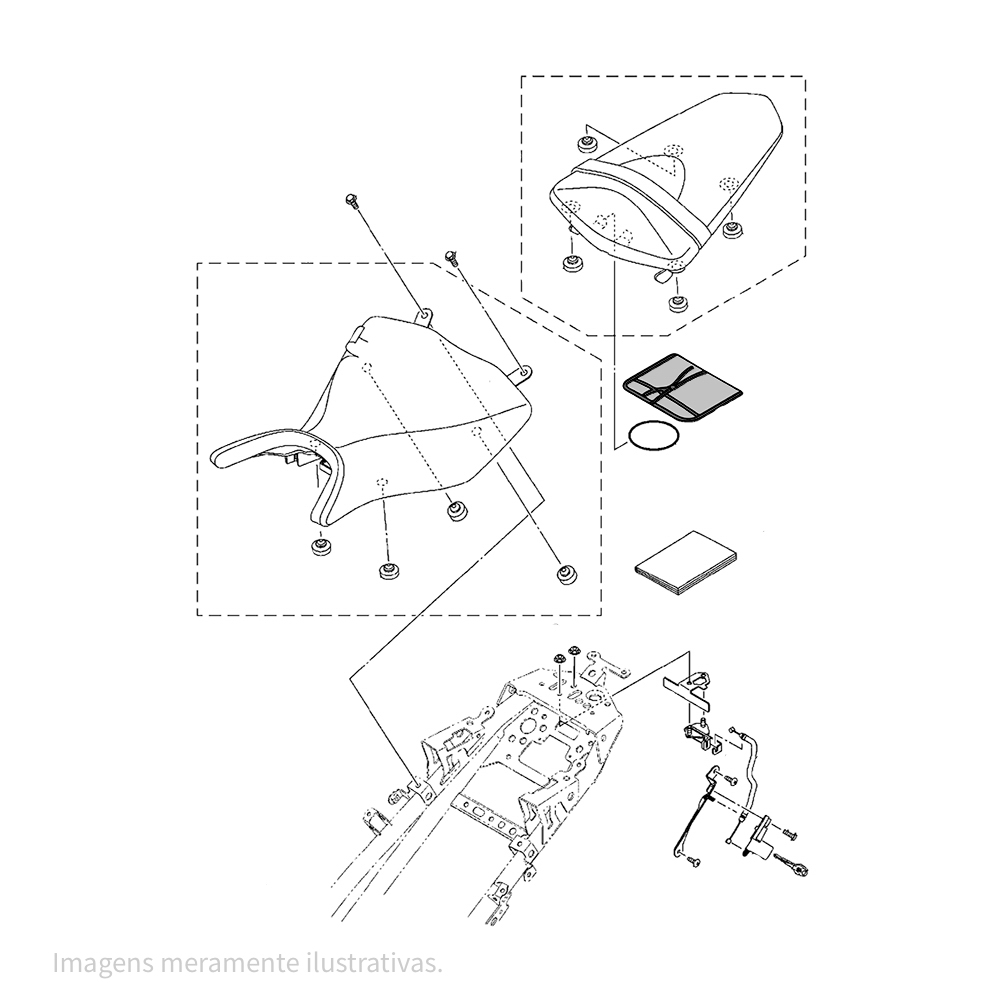 Imagens meramente ilustrativas.