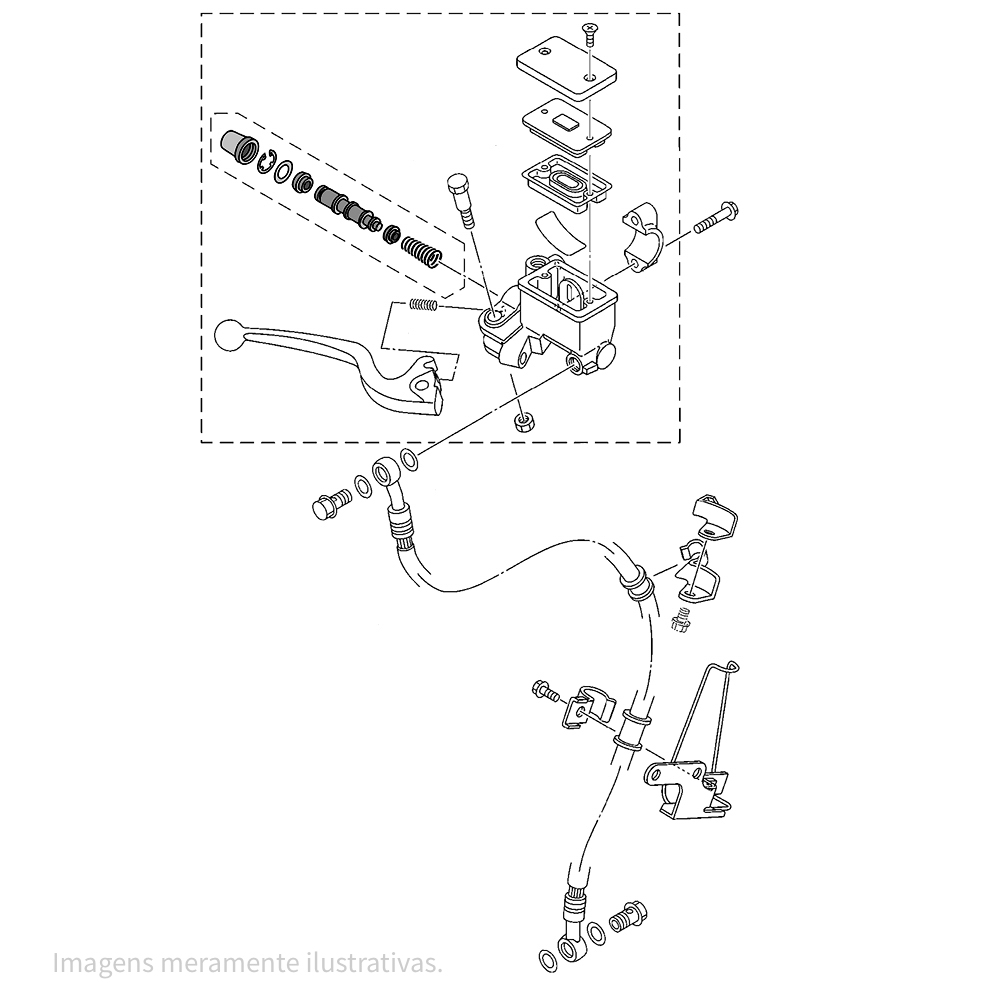 Imagens meramente ilustrativas.