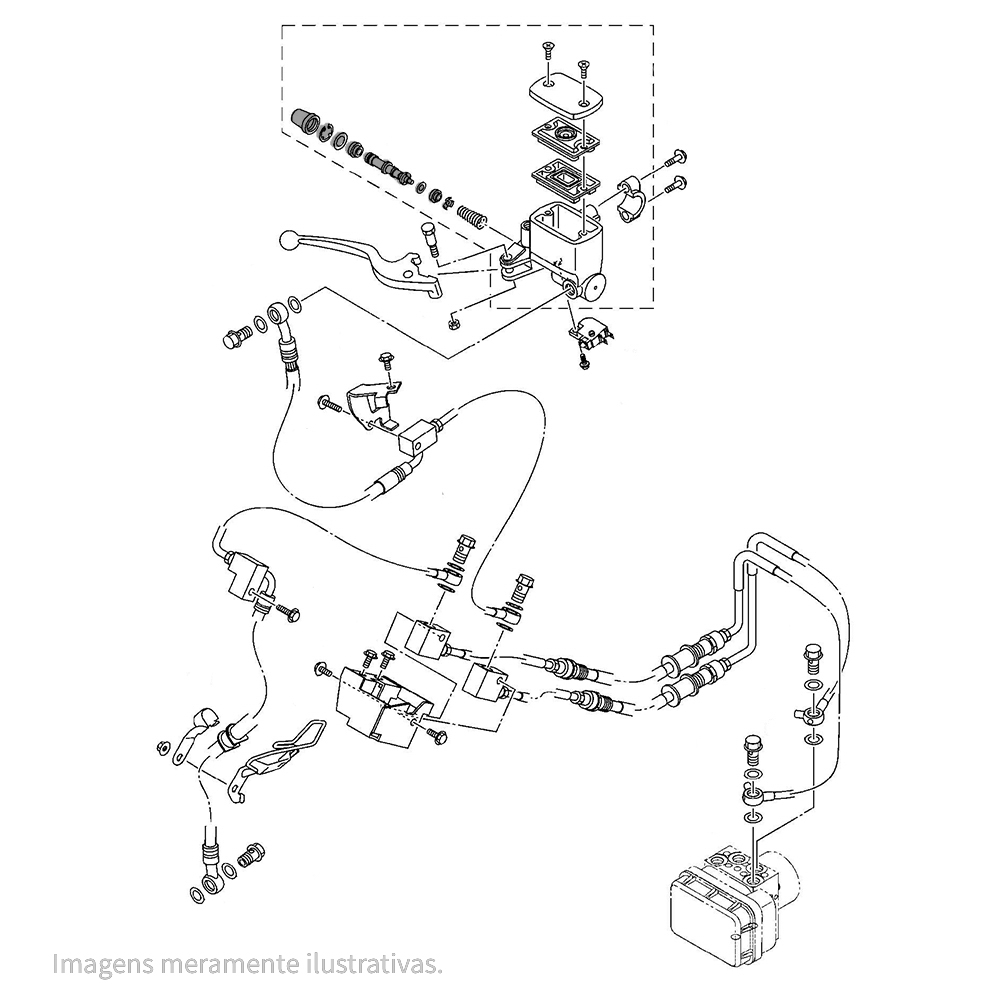 Imagens meramente ilustrativas.