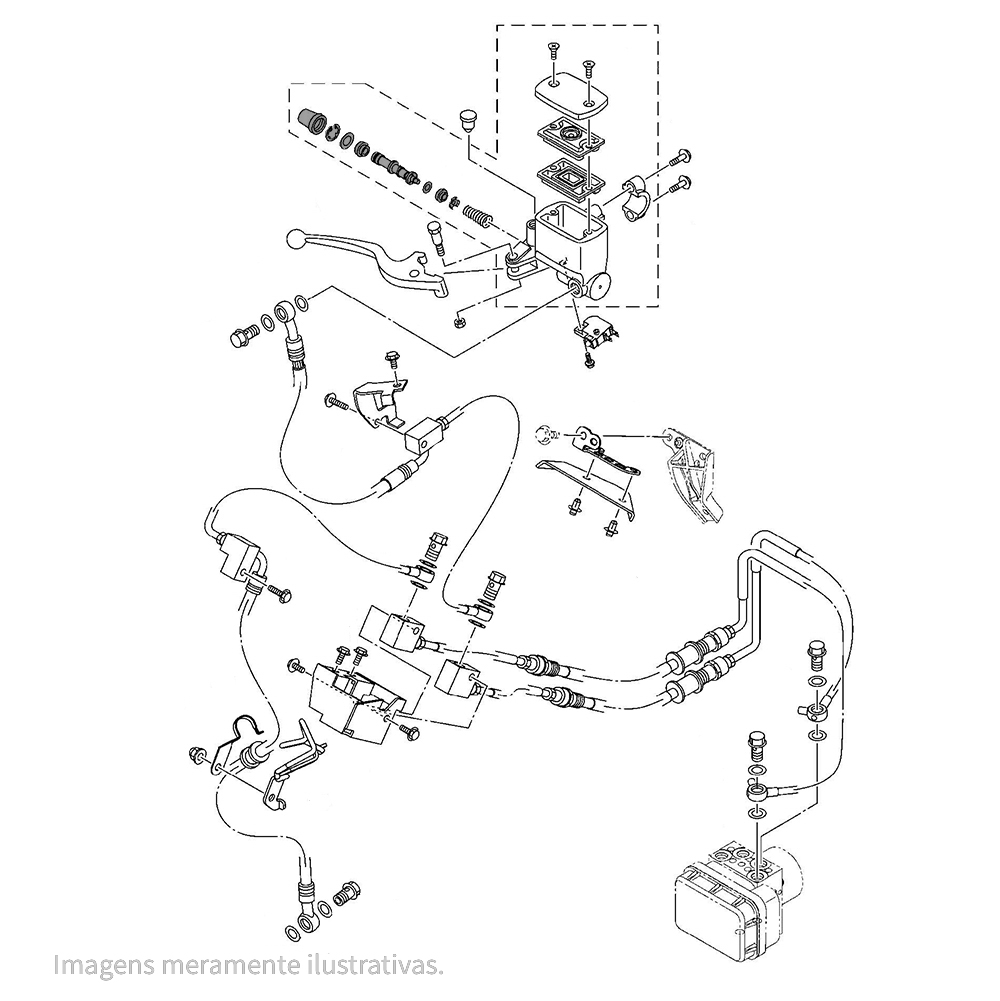 Imagens meramente ilustrativas.