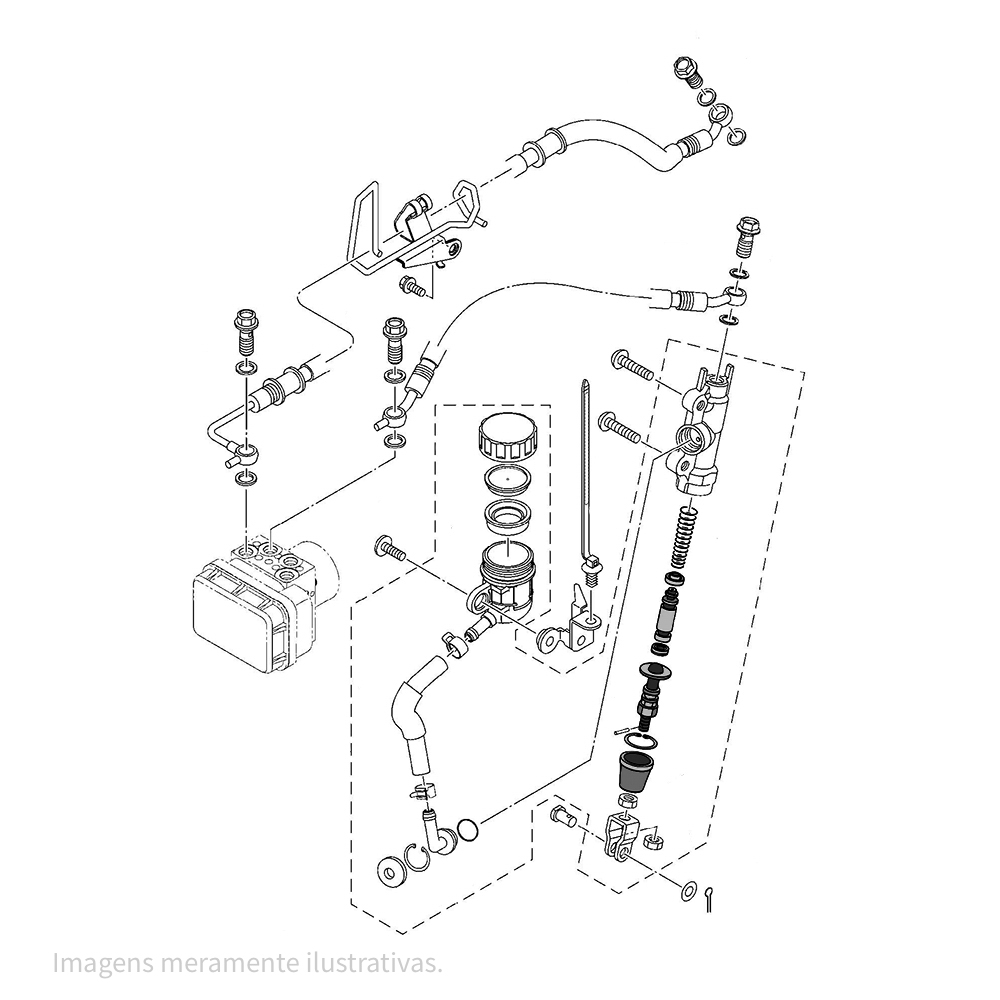 Imagens meramente ilustrativas.