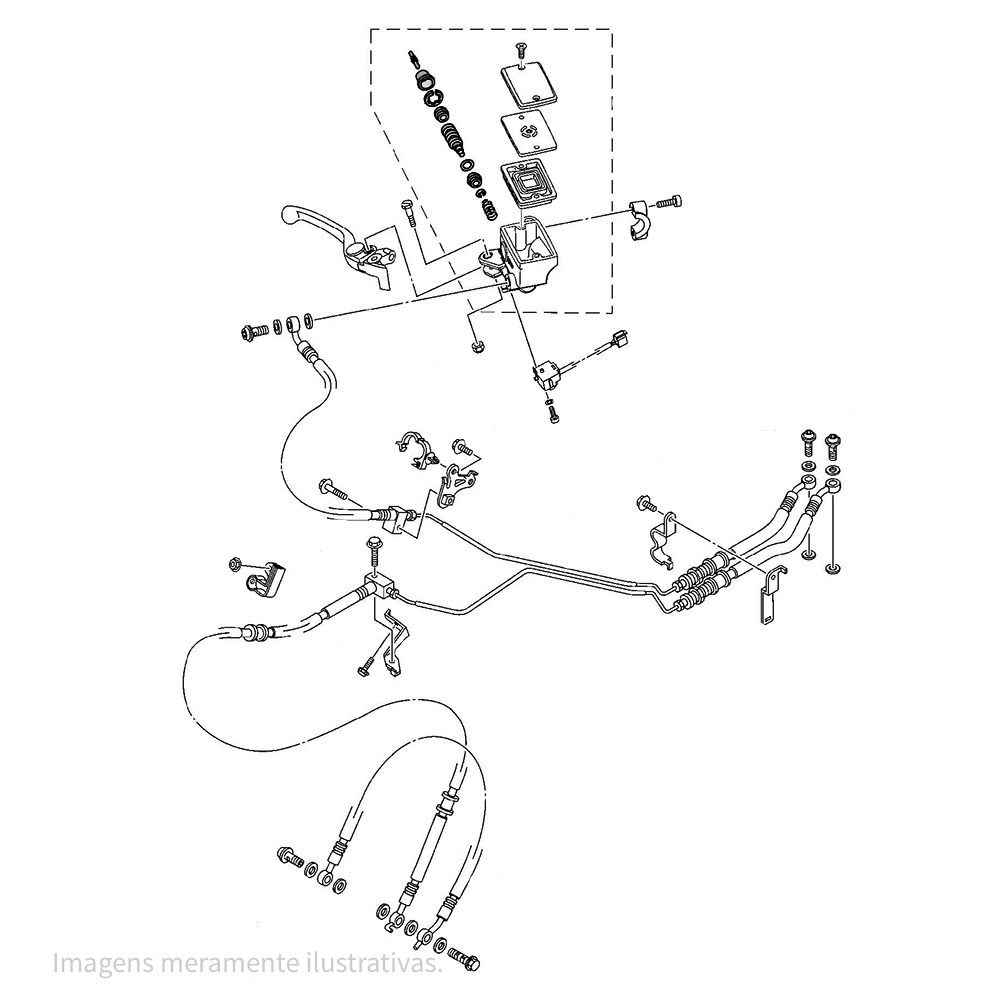 Imagens meramente ilustrativas.